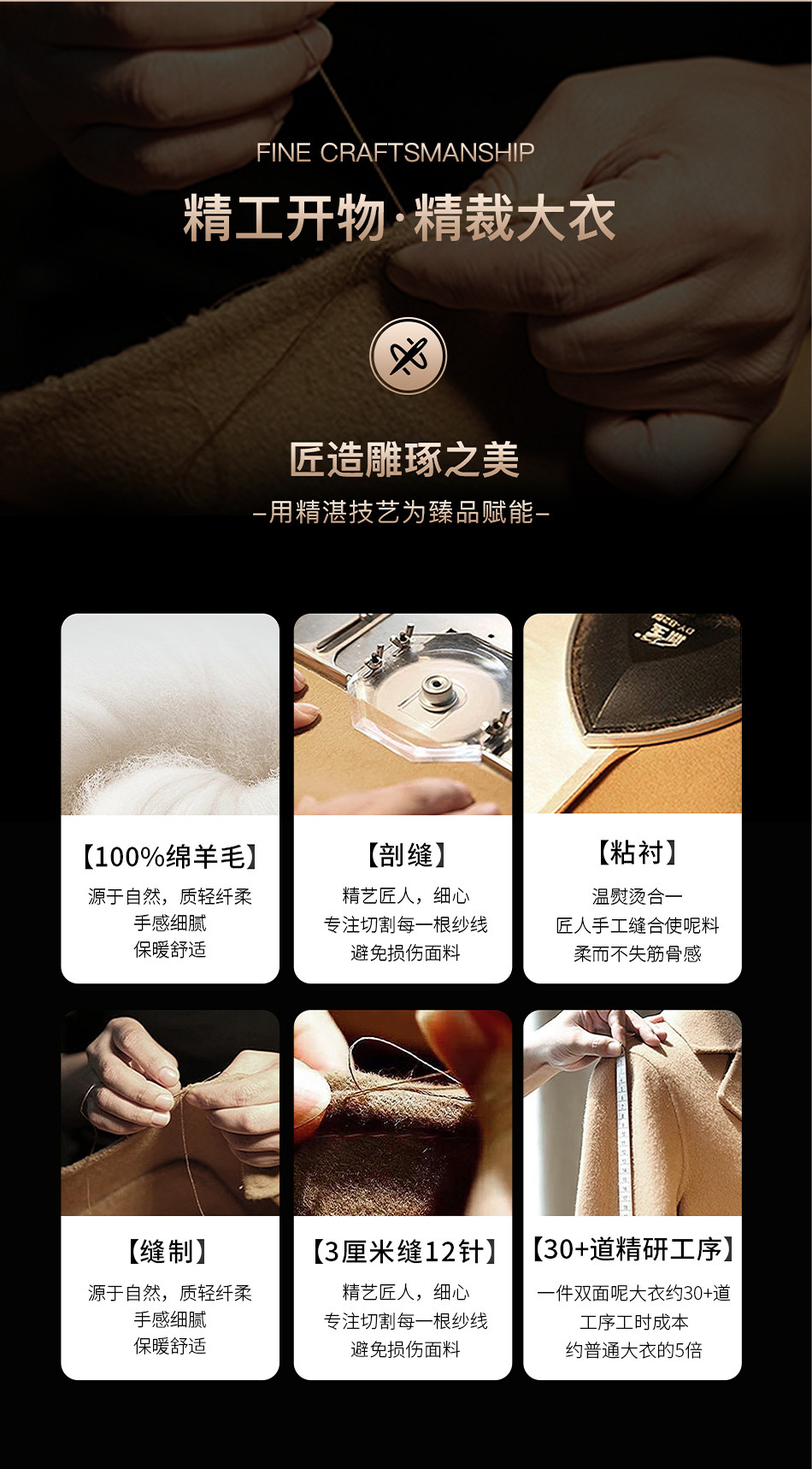 FINE CRAFTSMANSHIP

精工开物·精裁大衣

匠造雕琢之美

–用精湛技艺为臻品赋能–

【100%绵羊毛】

源于自然，质轻纤柔
手感细腻
保暖舒适

【剖缝】

精艺匠人，细心
专注切割每一根纱线
避免损伤面料

【粘衬】

温熨烫合一
匠人手工缝合使呢料
柔而不失筋骨感

【缝制】

源于自然，质轻纤柔
手感细腻
保暖舒适

【3厘米缝12针】

精艺匠人，细心
专注切割每一根纱线
避免损伤面料

【30+道精研工序】

一件双面呢大衣约30+道
工序工时成本
约普通大衣的5倍