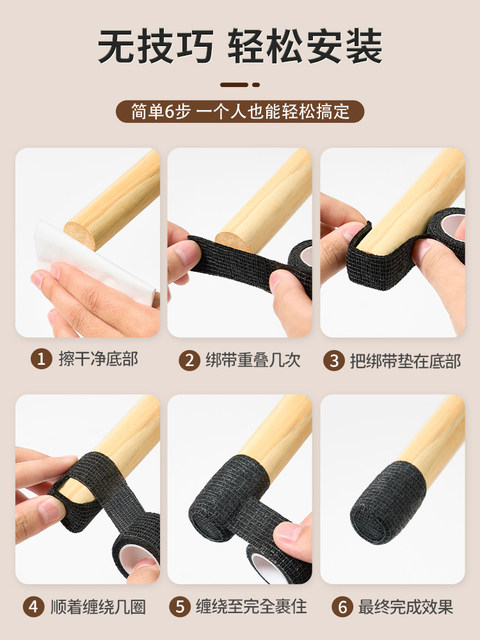 无技巧 轻松安装

简单6步 一个人也能轻松搞定

1 擦干净底部

2 绑带重叠几次

3 把绑带垫在底部

4 顺着缠绕几圈

5 缠绕至完全裹住

6 最终完成效果