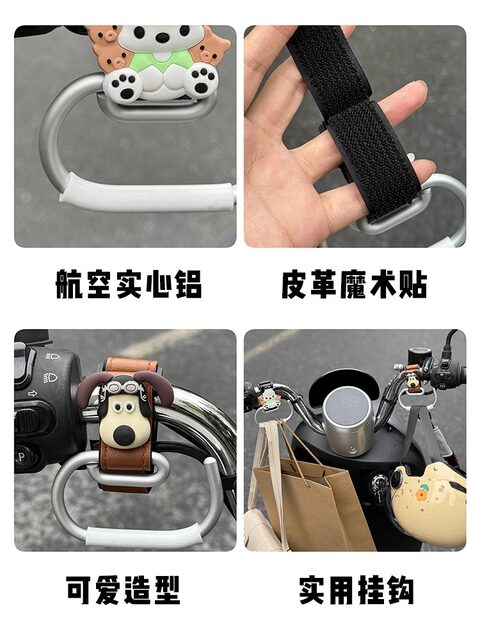 航空实心铝

皮革魔术贴

可爱造型

实用挂钩