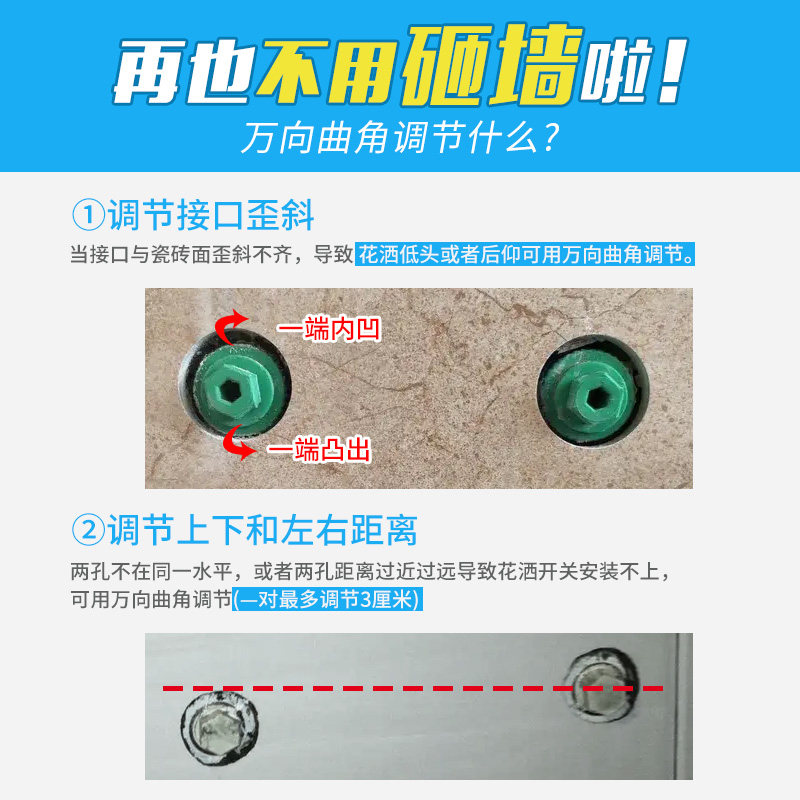 再也不用砸墙啦！
万向曲角调节什么？

①调节接口歪斜
当接口与瓷砖面歪斜不齐，导致花洒低头或者后仰可用万向曲角调节。

一端内凹
一端凸出

②调节上下和左右距离
两孔不在同一水平，或者两孔距离过近过远导致花洒开关安装不上，可用万向曲角调节(一对最多调节3厘米)