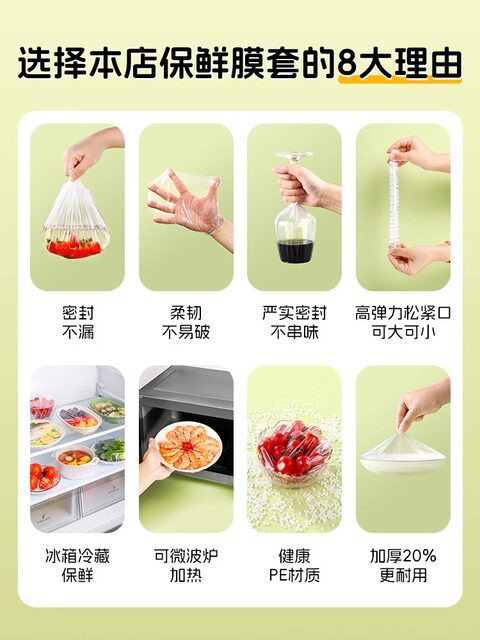 选择本店保鲜膜套的8大理由

密封
不漏

柔韧
不易破

严实密封
不串味

高弹力松紧口
可大可小

冰箱冷藏
保鲜

可微波炉
加热

健康
PE材质

加厚20%
更耐用