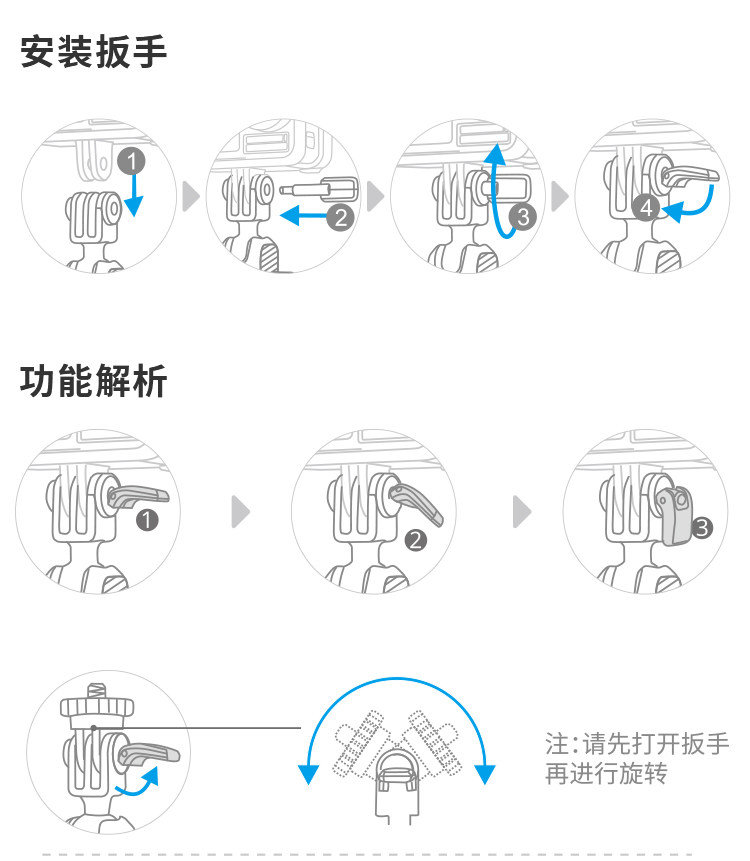 安装扳手

1

2

3

4

功能解析

1

2

3

注:请先打开扳手再进行旋转