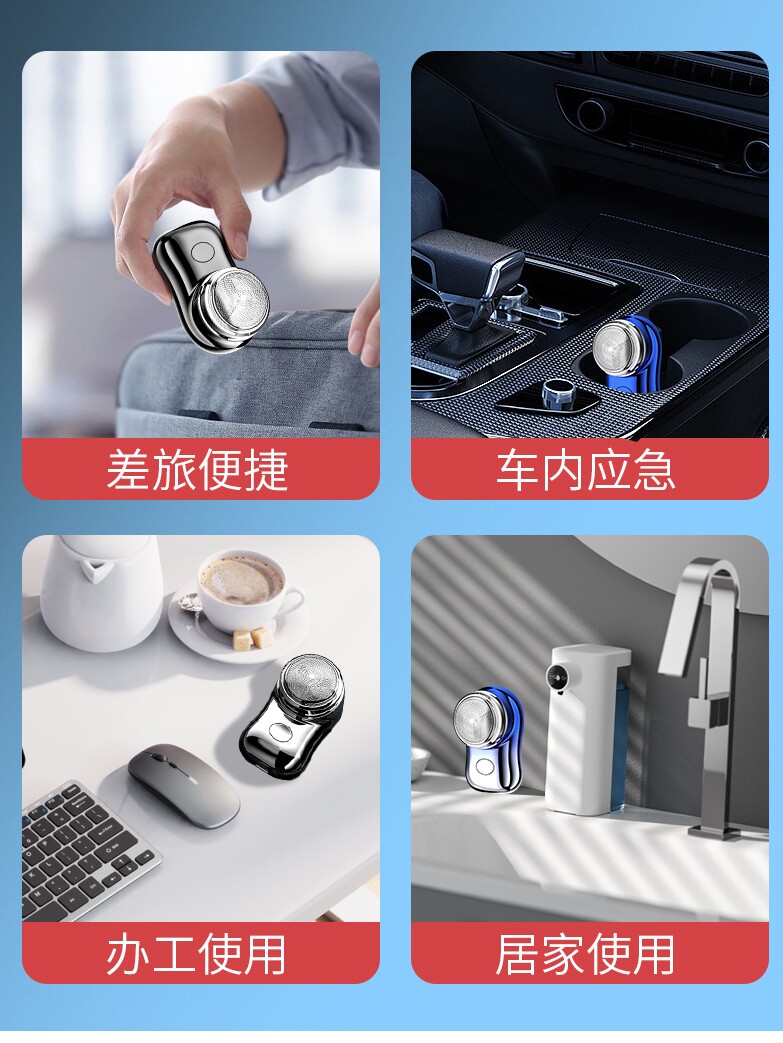 差旅便捷

车内应急

办工使用

居家使用