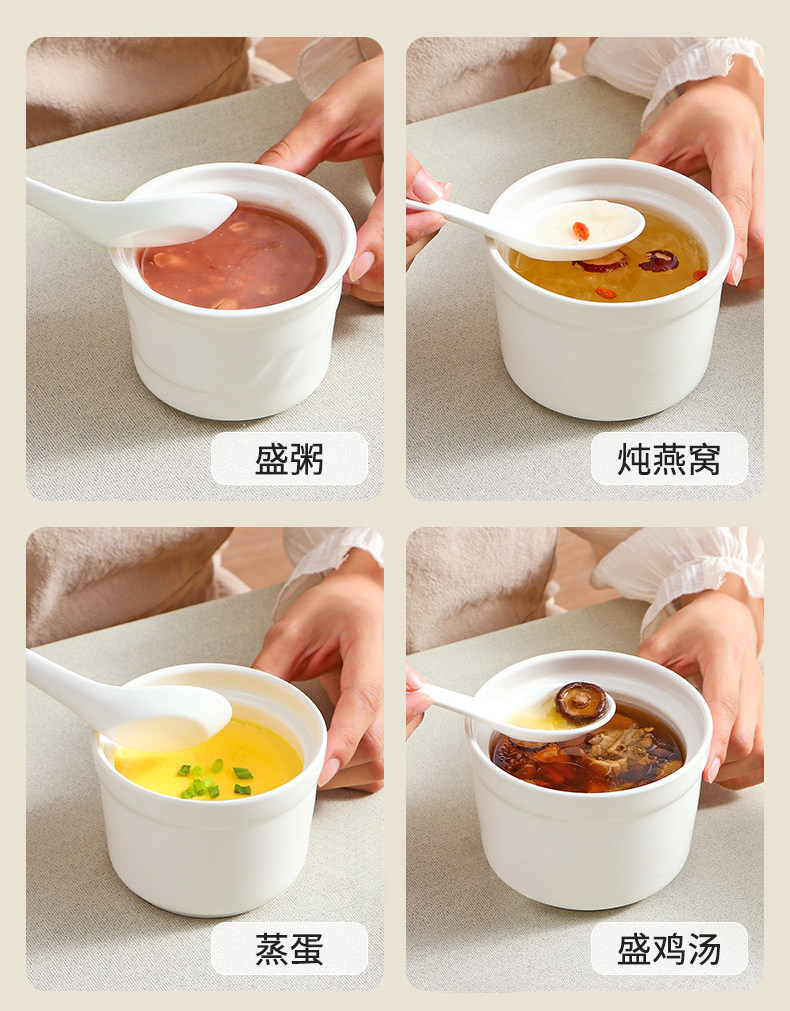 盛粥

炖燕窝

蒸蛋

盛鸡汤