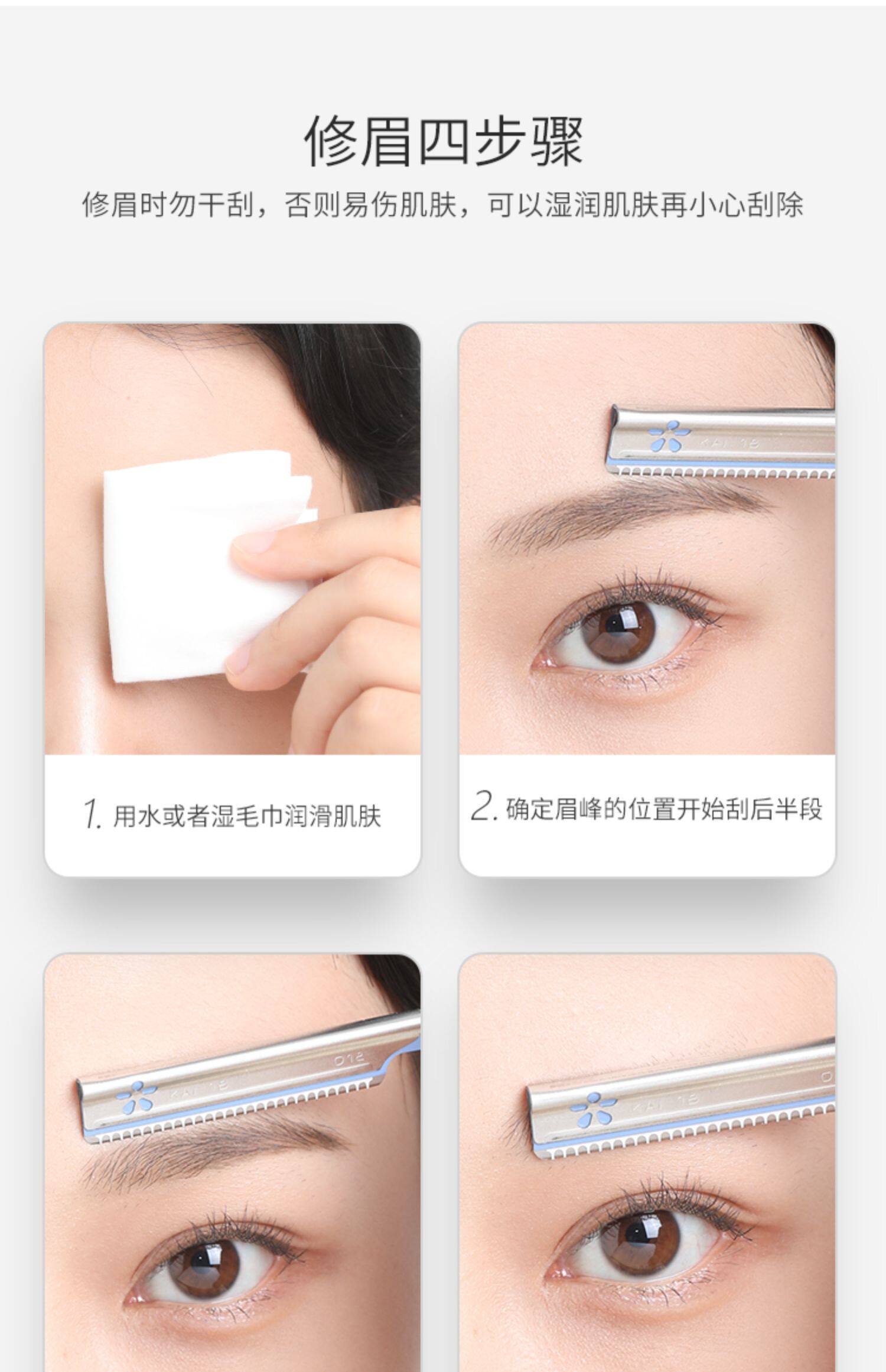 修眉四步骤

修眉时勿干刮，否则易伤肌肤，可以湿润肌肤再小心刮除

KAI 18

1. 用水或者湿毛巾润滑肌肤

2. 确定眉峰的位置开始刮后半段

KAI 18

012

KAI 18