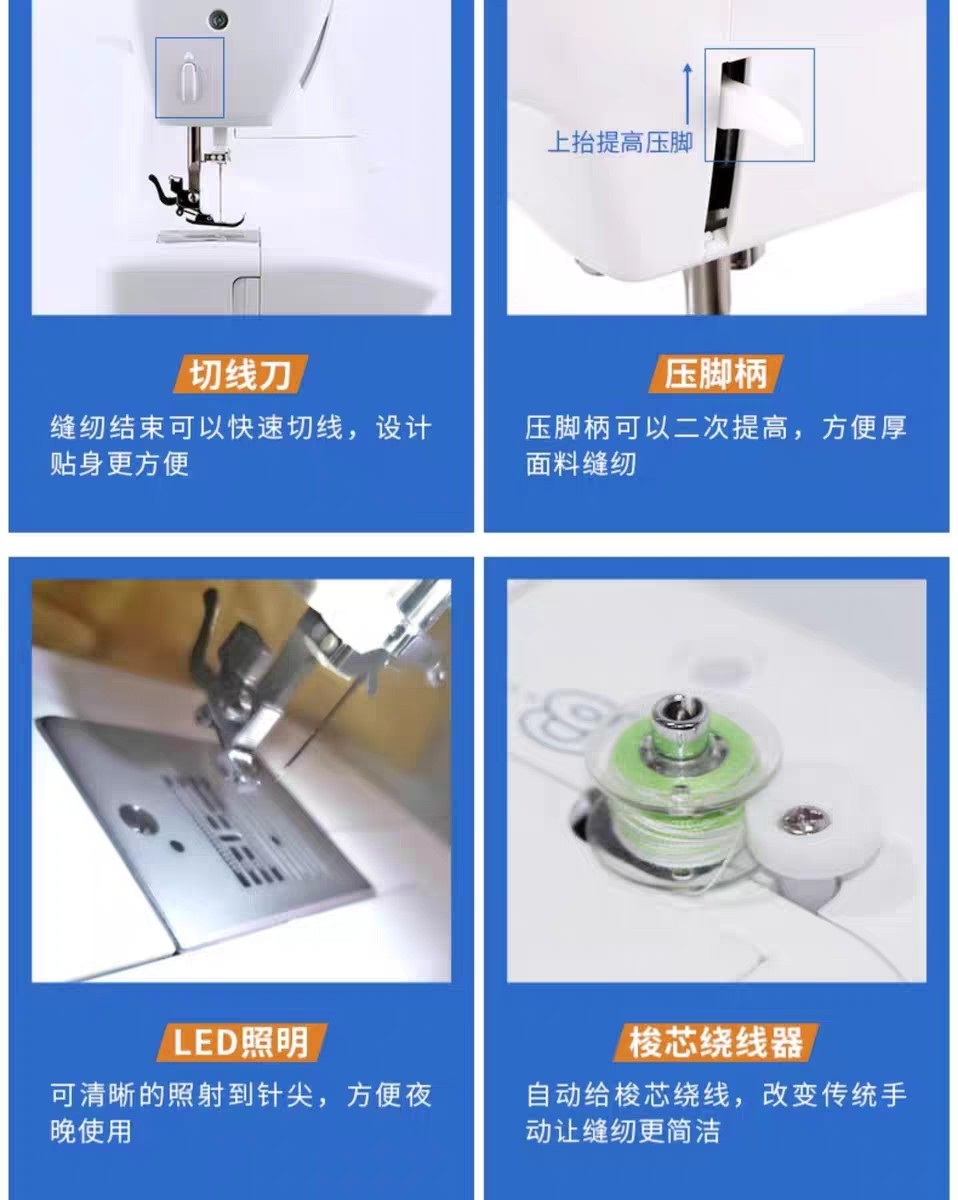 切线刀

缝纫结束可以快速切线，设计贴身更方便

上抬提高压脚

压脚柄

压脚柄可以二次提高，方便厚面料缝纫

LED照明

可清晰的照射到针尖，方便夜晚使用

梭芯绕线器

自动给梭芯绕线，改变传统手动让缝纫更简洁