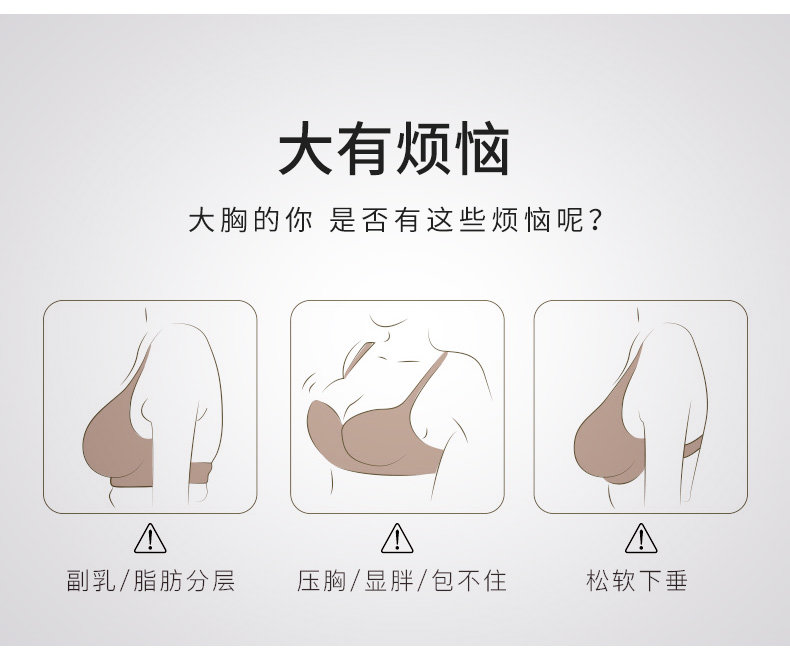 大有烦恼

大胸的你 是否有这些烦恼呢？

副乳/脂肪分层

压胸/显胖/包不住

松软下垂