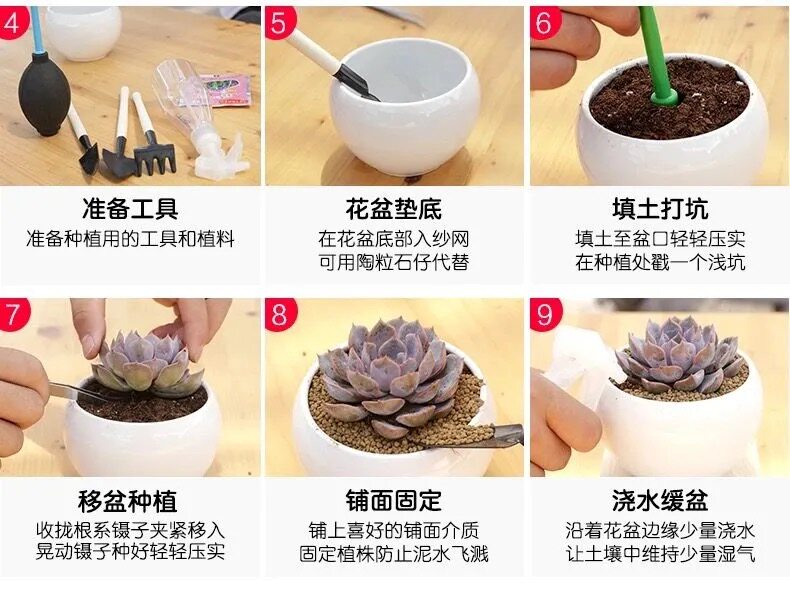 4

准备工具
准备种植用的工具和植料

5

花盆垫底
在花盆底部入纱网
可用陶粒石仔代替

6

填土打坑
填土至盆口轻轻压实
在种植处戳一个浅坑

7

移盆种植
收拢根系镊子夹紧移入
晃动镊子种好轻轻压实

8

铺面固定
铺上喜好的铺面介质
固定植株防止泥水飞溅

9

浇水缓盆
沿着花盆边缘少量浇水
让土壤中维持少量湿气