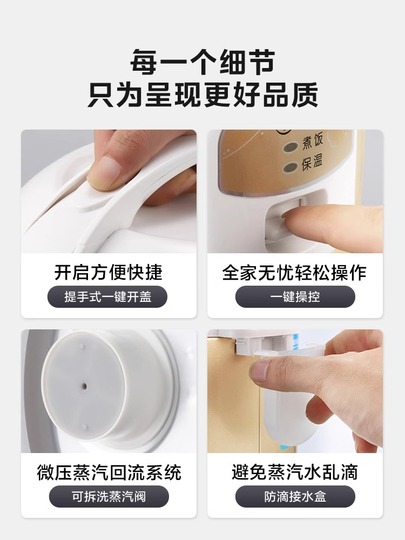 每一个细节
只为呈现更好品质

煮饭
保温

开启方便快捷
提手式一键开盖

全家无忧轻松操作
一键操控

微压蒸汽回流系统
可拆洗蒸汽阀

避免蒸汽水乱滴
防滴接水盒