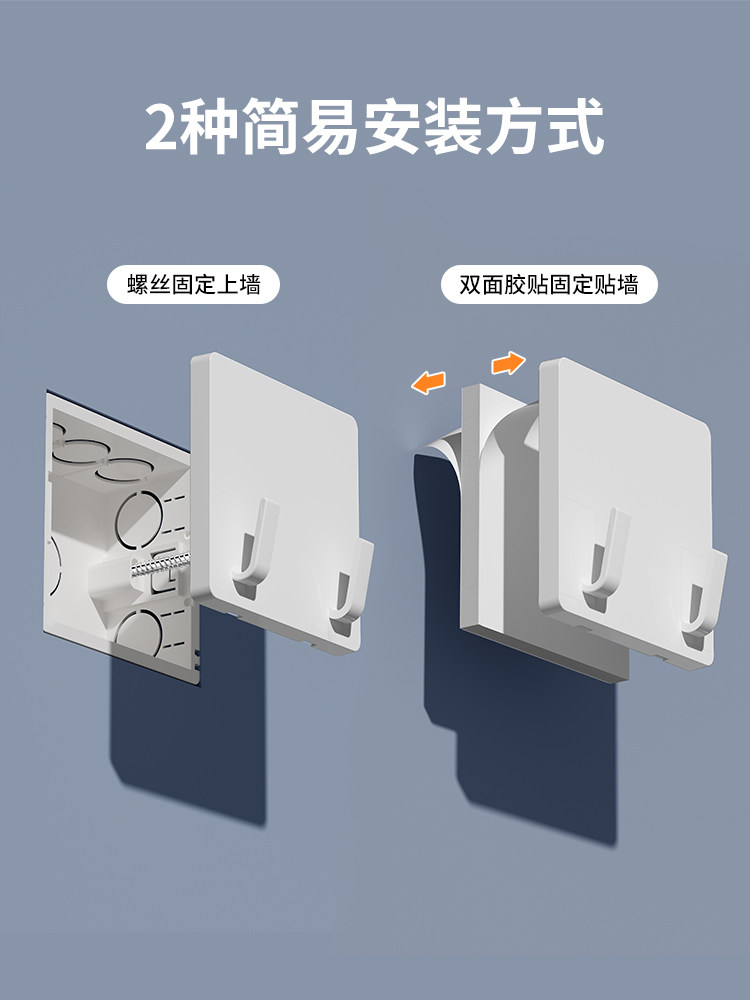 2种简易安装方式

螺丝固定上墙

双面胶贴固定贴墙