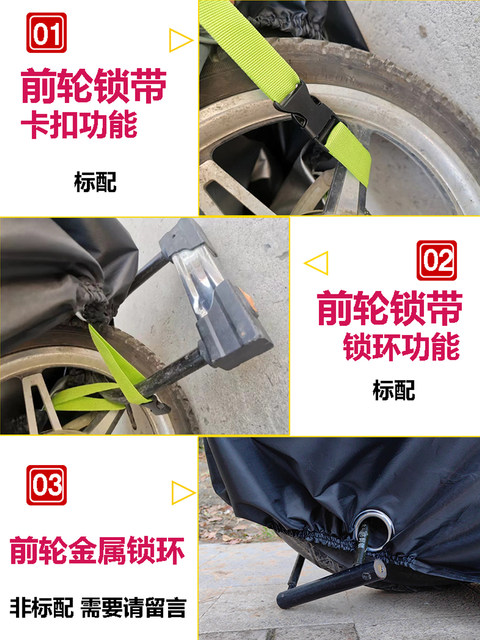 01

前轮锁带
卡扣功能

标配

02

前轮锁带
锁环功能

标配

03

前轮金属锁环

非标配 需要请留言