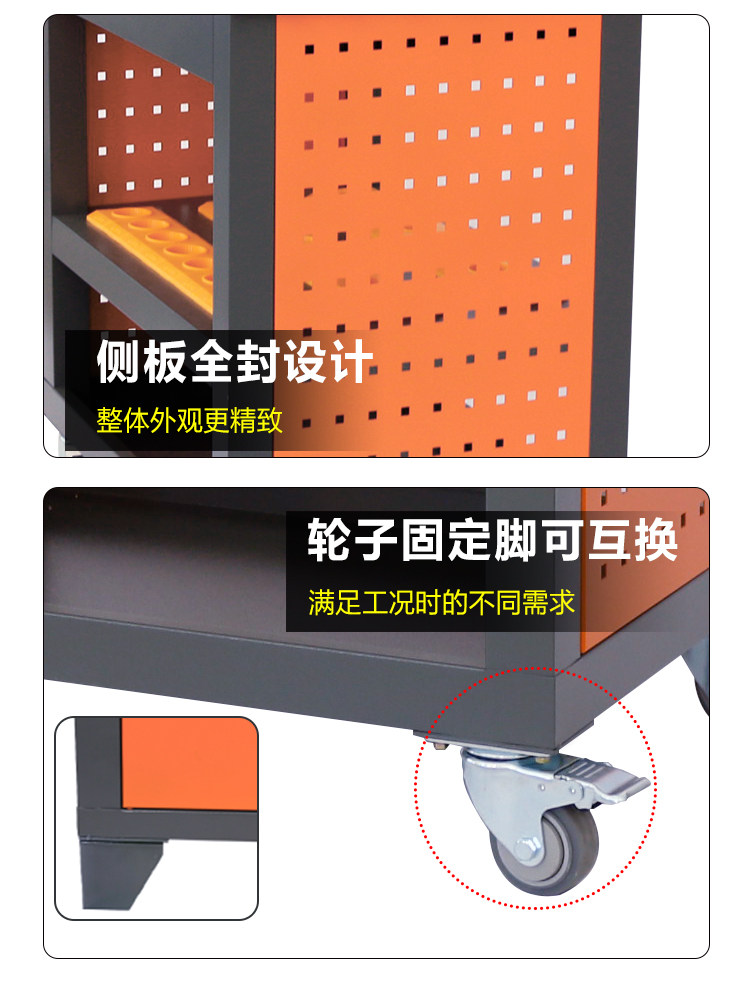 侧板全封设计
整体外观更精致

轮子固定脚可互换
满足工况时的不同需求