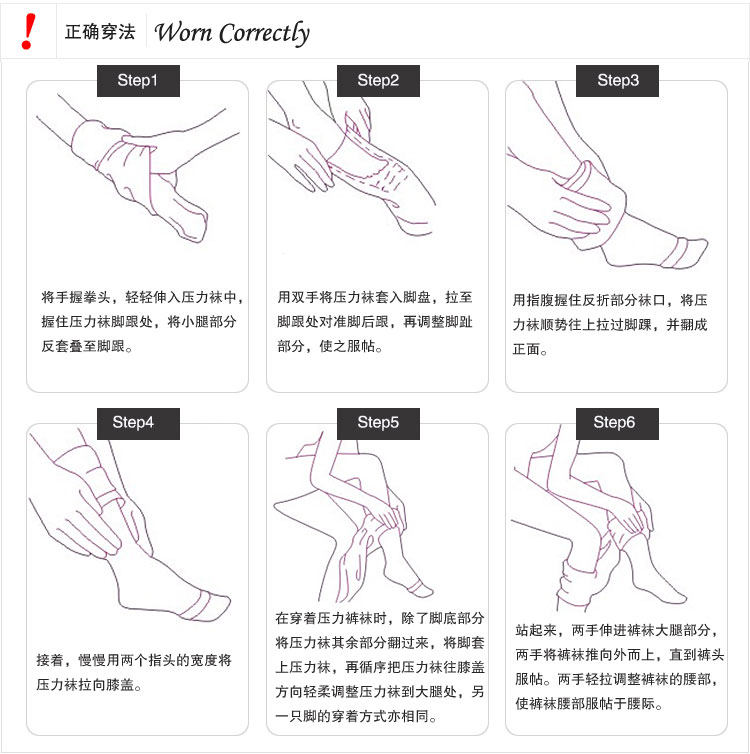 !
正确穿法 Worn Correctly

Step1

将手握拳头，轻轻伸入压力袜中，握住压力袜脚跟处，将小腿部分反套叠至脚跟。

Step2

用双手将压力袜套入脚盘，拉至脚跟处对准脚后跟，再调整脚趾部分，使之服帖。

Step3

用指腹握住反折部分袜口，将压力袜顺势往上拉过脚踝，并翻成正面。

Step4

接着，慢慢用两个指头的宽度将压力袜拉向膝盖。

Step5

在穿着压力裤袜时，除了脚底部分将压力袜其余部分翻过来，将脚套上压力袜，再循序把压力袜往膝盖方向轻柔调整压力袜到大腿处，另一只脚的穿着方式亦相同。

Step6

站起来，两手伸进裤袜大腿部分，两手将裤袜推向外而上，直到裤头服帖。两手轻拉调整裤袜的腰部，使裤袜腰部服帖于腰际。