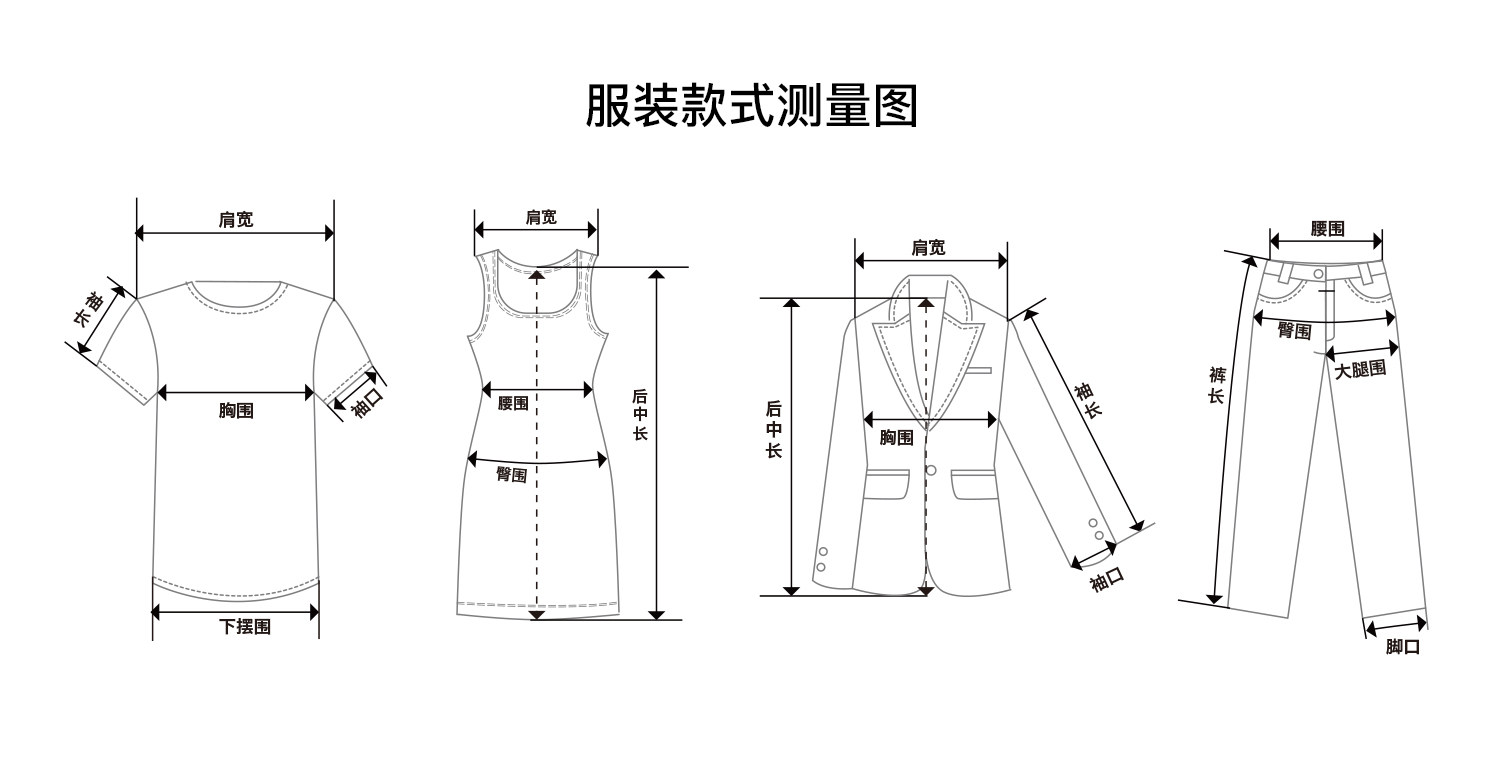 服装款式测量图

肩宽
袖长
胸围
袖口
下摆围

肩宽
腰围
臀围
后中长

肩宽
后中长
胸围
袖长
袖口

腰围
臀围
大腿围
裤长
脚口