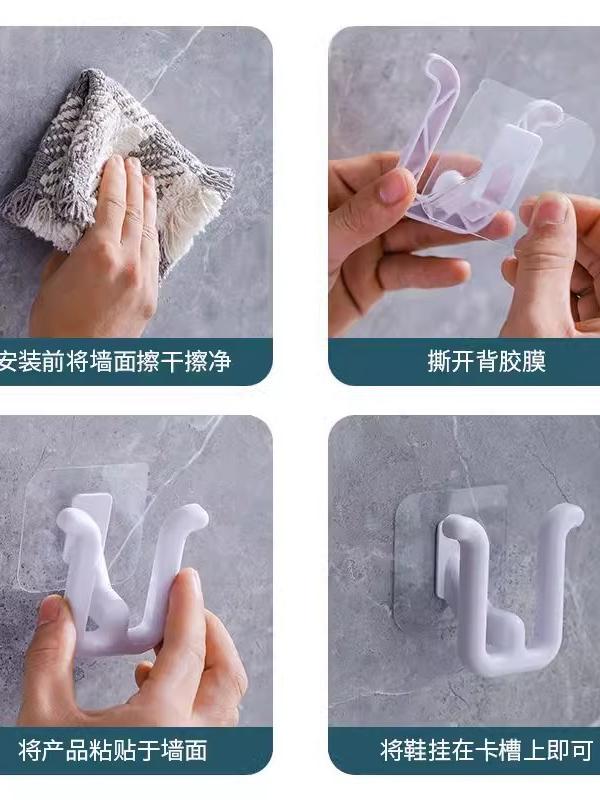 安装前将墙面擦干擦净

撕开背胶膜

将产品粘贴于墙面

将鞋挂在卡槽上即可