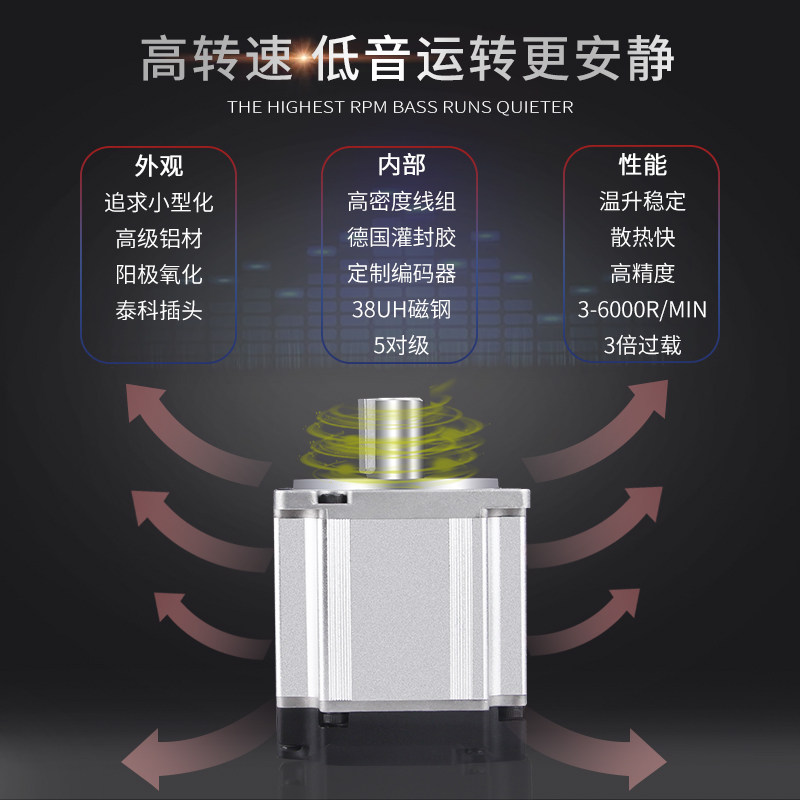 高转速 低音运转更安静
THE HIGHEST RPM BASS RUNS QUIETER

外观
追求小型化
高级铝材
阳极氧化
泰科插头

内部
高密度线组
德国灌封胶
定制编码器
38UH磁钢
5对级

性能
温升稳定
散热快
高精度
3-6000R/MIN
3倍过载