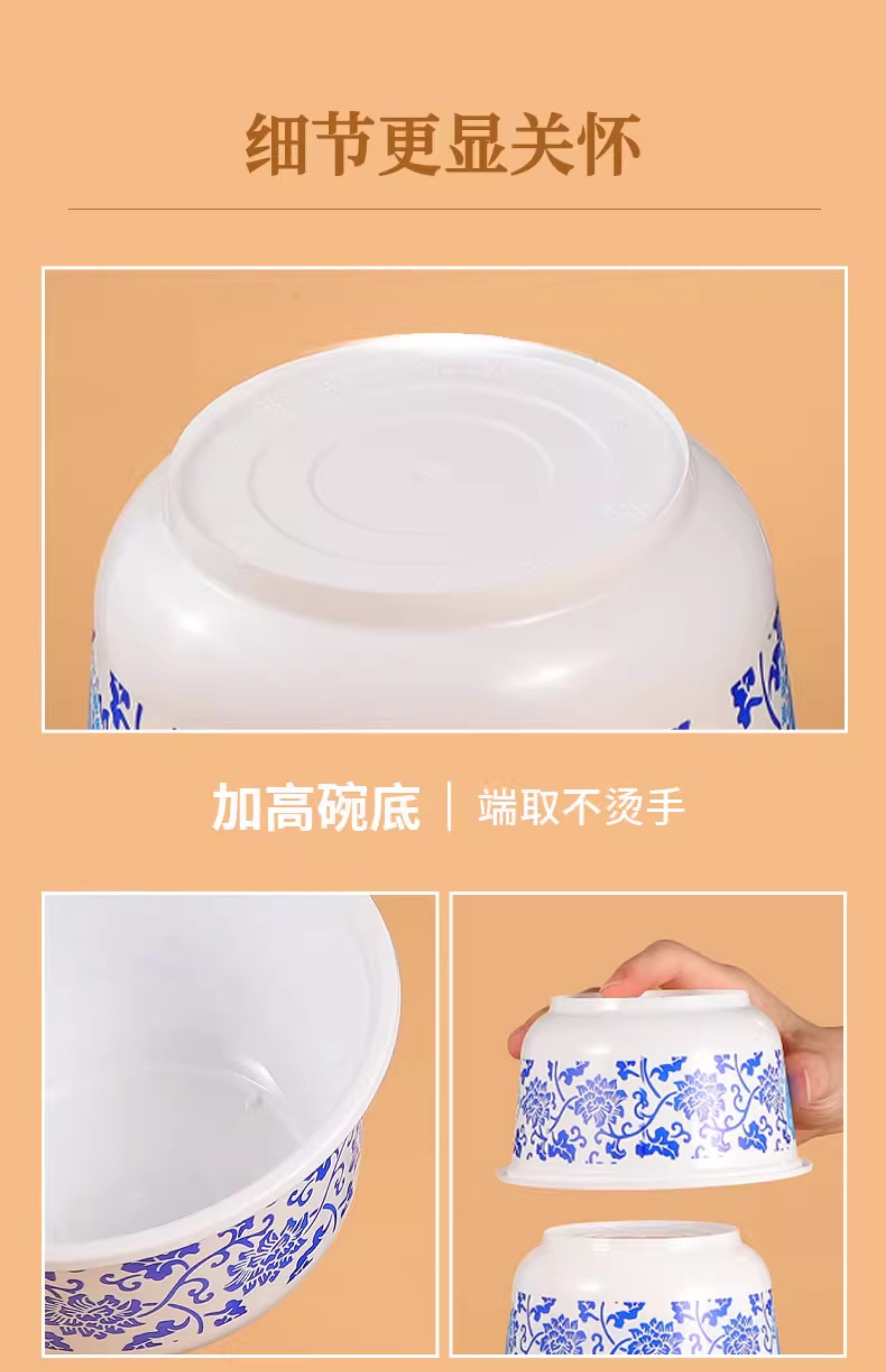 细节更显关怀

加高碗底 | 端取不烫手