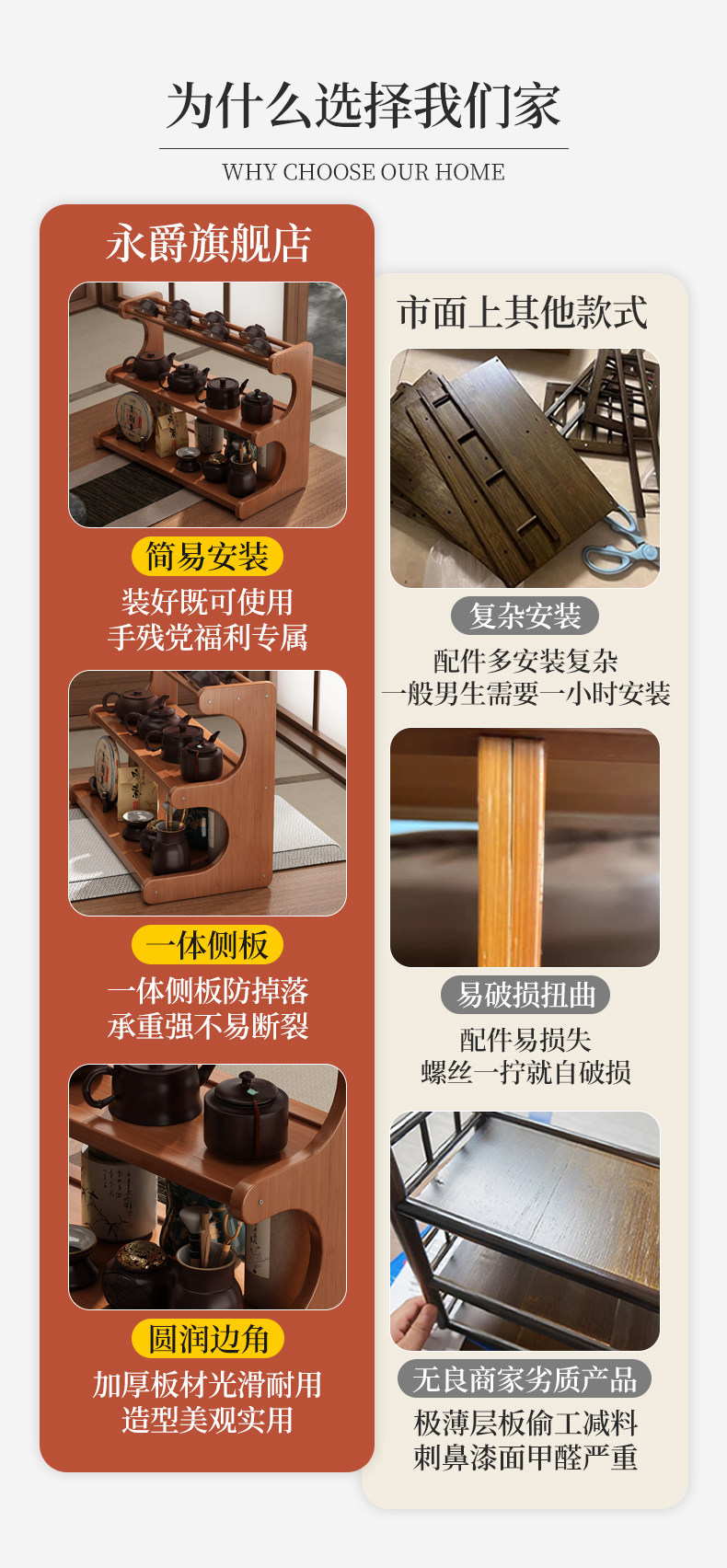 为什么选择我们家

WHY CHOOSE OUR HOME

永爵旗舰店

简易安装

装好既可使用
手残党福利专属

一体侧板

一体侧板防掉落
承重强不易断裂

圆润边角

加厚板材光滑耐用
造型美观实用

市面上其他款式

复杂安装

配件多安装复杂
一般男生需要一小时安装

易破损扭曲

配件易损失
螺丝一拧就自破损

无良商家劣质产品

极薄层板偷工减料
刺鼻漆面甲醛严重