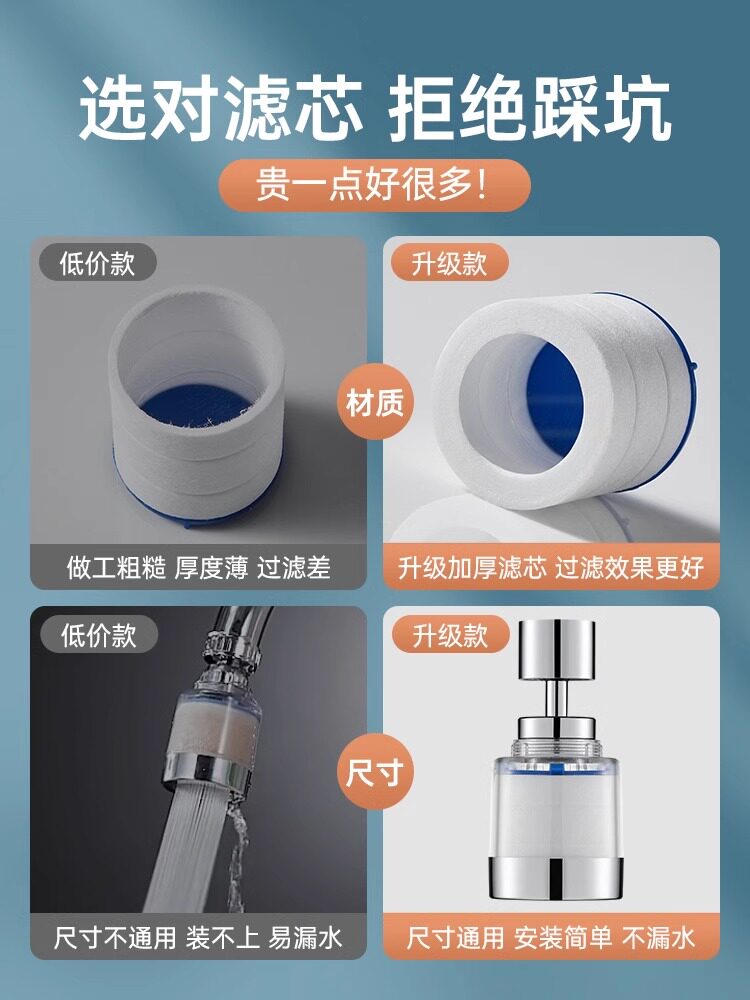 选对滤芯 拒绝踩坑

贵一点好很多!

低价款

升级款

材质

做工粗糙 厚度薄 过滤差

升级加厚滤芯 过滤效果更好

低价款

升级款

尺寸

尺寸不通用 装不上 易漏水

尺寸通用 安装简单 不漏水