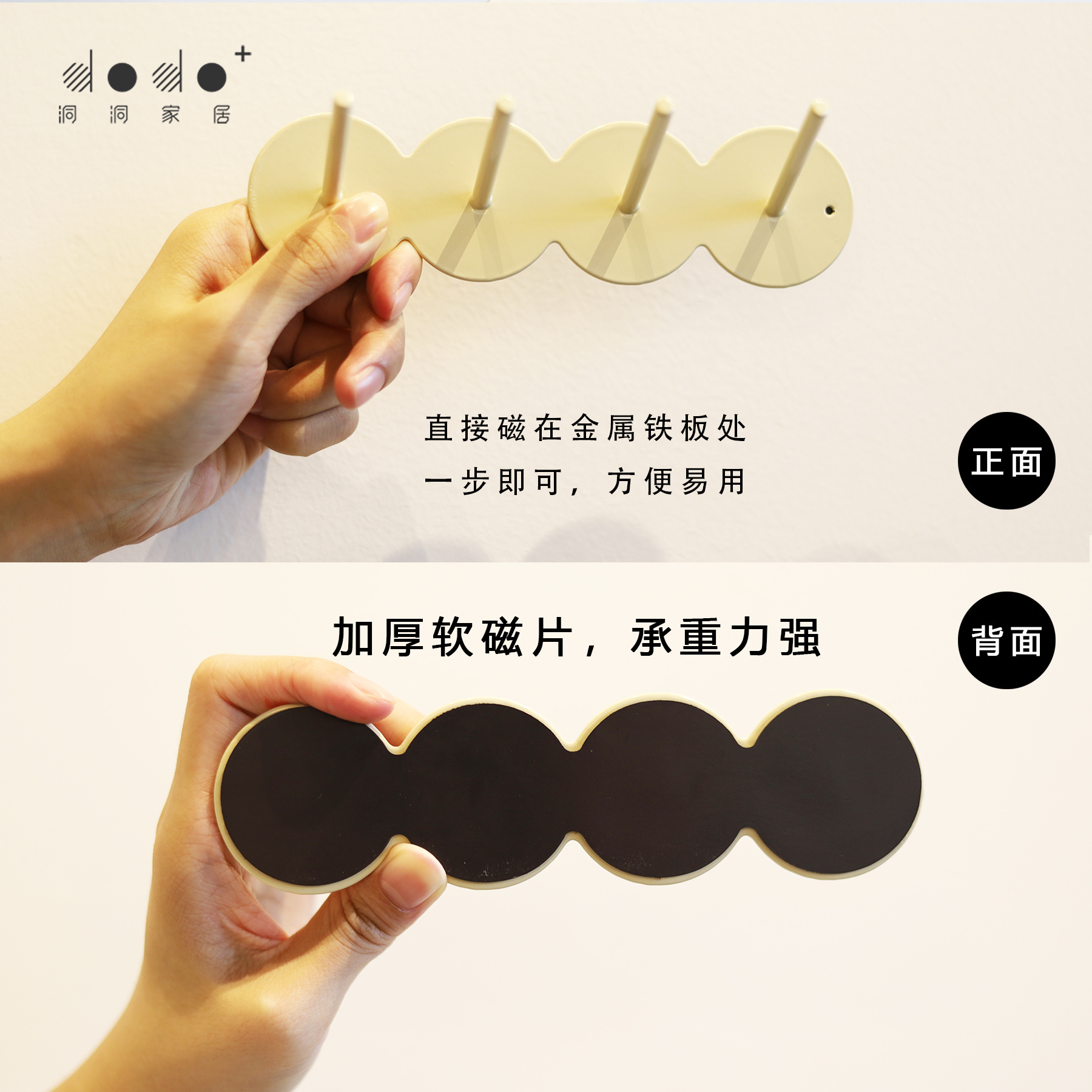 dodo+
洞洞家居

直接磁在金属铁板处
一步即可，方便易用

正面

加厚软磁片，承重力强

背面