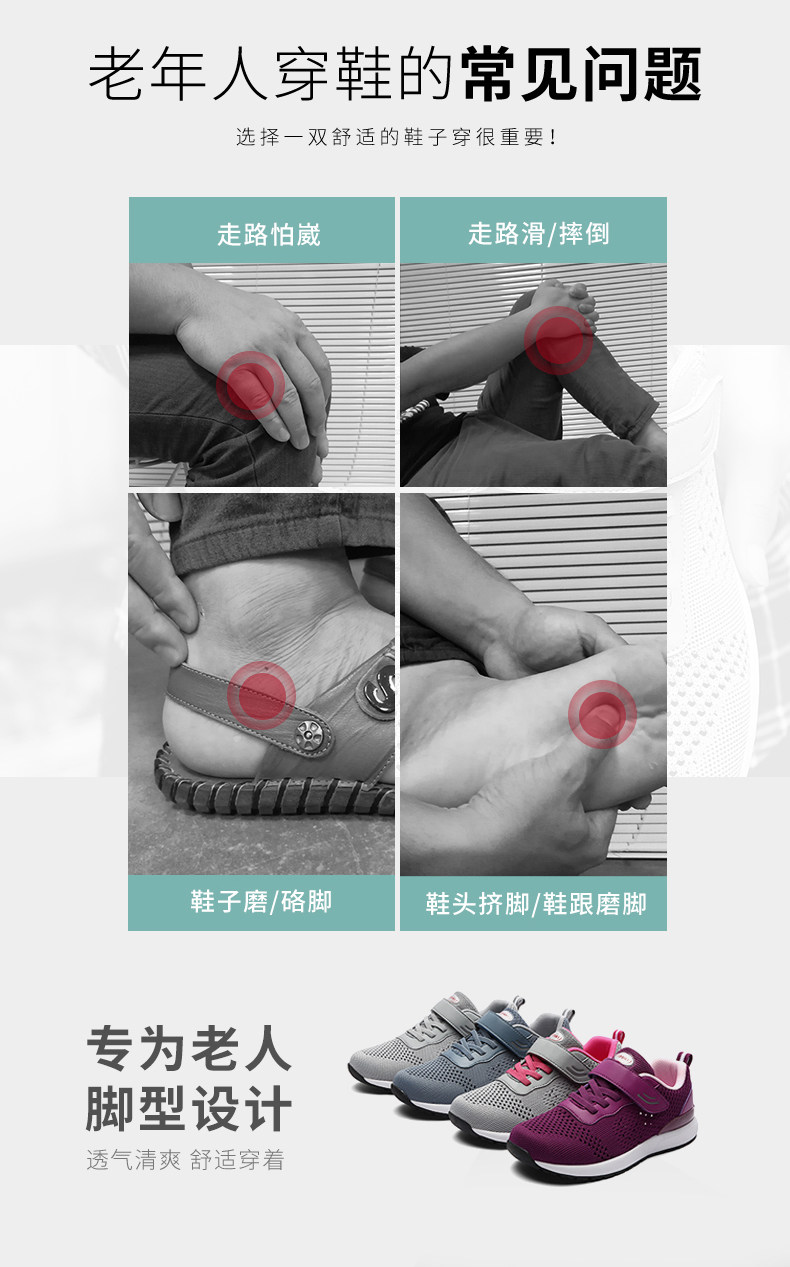 老年人穿鞋的常见问题

选择一双舒适的鞋子穿很重要！

走路怕崴

走路滑/摔倒

鞋子磨/硌脚

鞋头挤脚/鞋跟磨脚

专为老人
脚型设计
透气清爽 舒适穿着