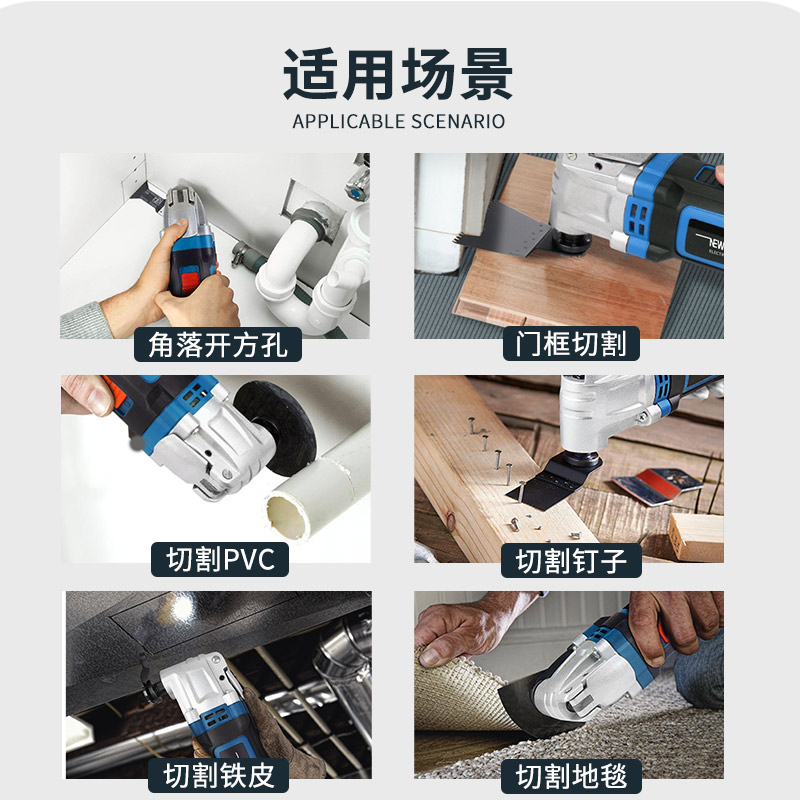 适用场景
APPLICABLE SCENARIO

角落开方孔

门框切割

切割PVC

切割钉子

切割铁皮

切割地毯