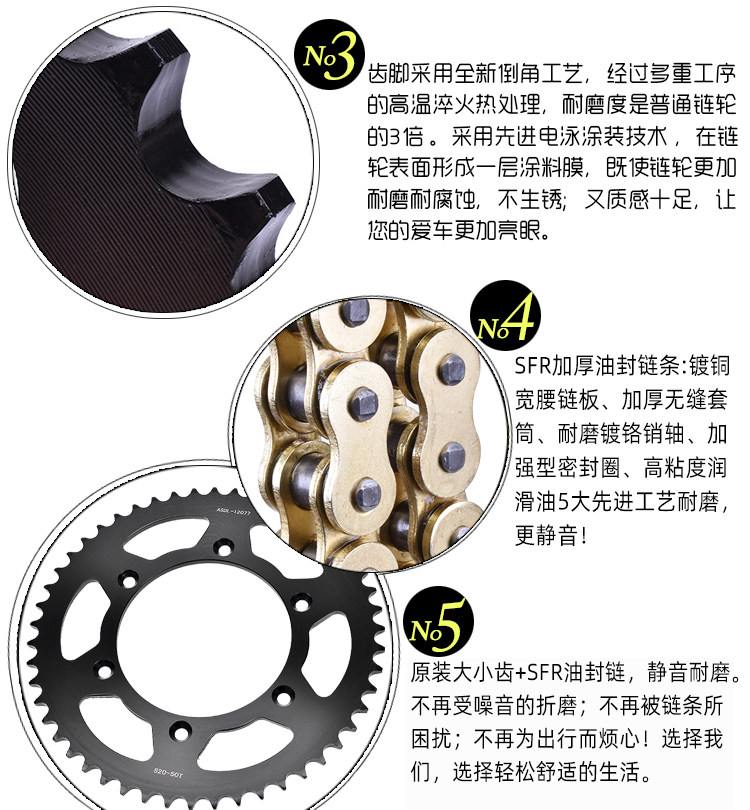 No3

齿脚采用全新倒角工艺，经过多重工序的高温淬火热处理，耐磨度是普通链轮的3倍。采用先进电泳涂装技术，在链轮表面形成一层涂料膜，既使链轮更加耐磨耐腐蚀，不生锈；又质感十足，让您的爱车更加亮眼。

No4

SFR加厚油封链条:镀铜宽腰链板、加厚无缝套筒、耐磨镀铬销轴、加强型密封圈、高粘度润滑油5大先进工艺耐磨，更静音！

ASDL-12077

520-50T

No5

原装大小齿+SFR油封链，静音耐磨。不再受噪音的折磨；不再被链条所困扰；不再为出行而烦心！选择我们，选择轻松舒适的生活。