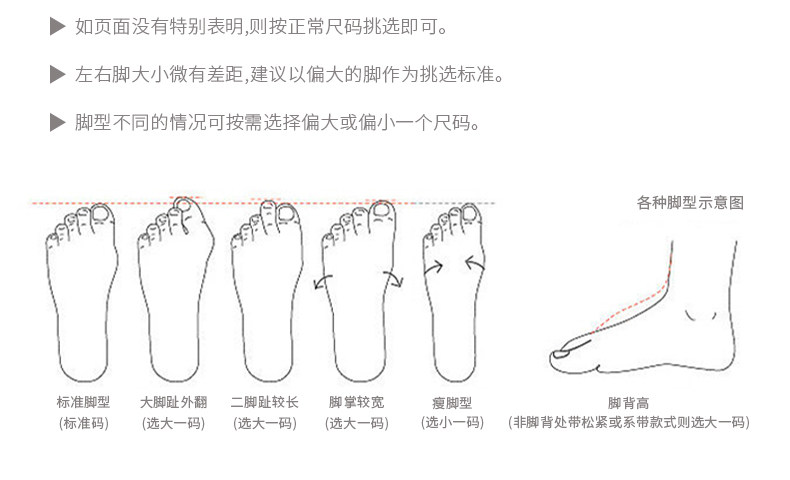 ▶ 如页面没有特别表明,则按正常尺码挑选即可。

▶ 左右脚大小微有差距,建议以偏大的脚作为挑选标准。

▶ 脚型不同的情况可按需选择偏大或偏小一个尺码。

各种脚型示意图

标准脚型
(标准码)

大脚趾外翻
(选大一码)

二脚趾较长
(选大一码)

脚掌较宽
(选大一码)

瘦脚型
(选小一码)

脚背高
(非脚背处带松紧或系带款式则选大一码)