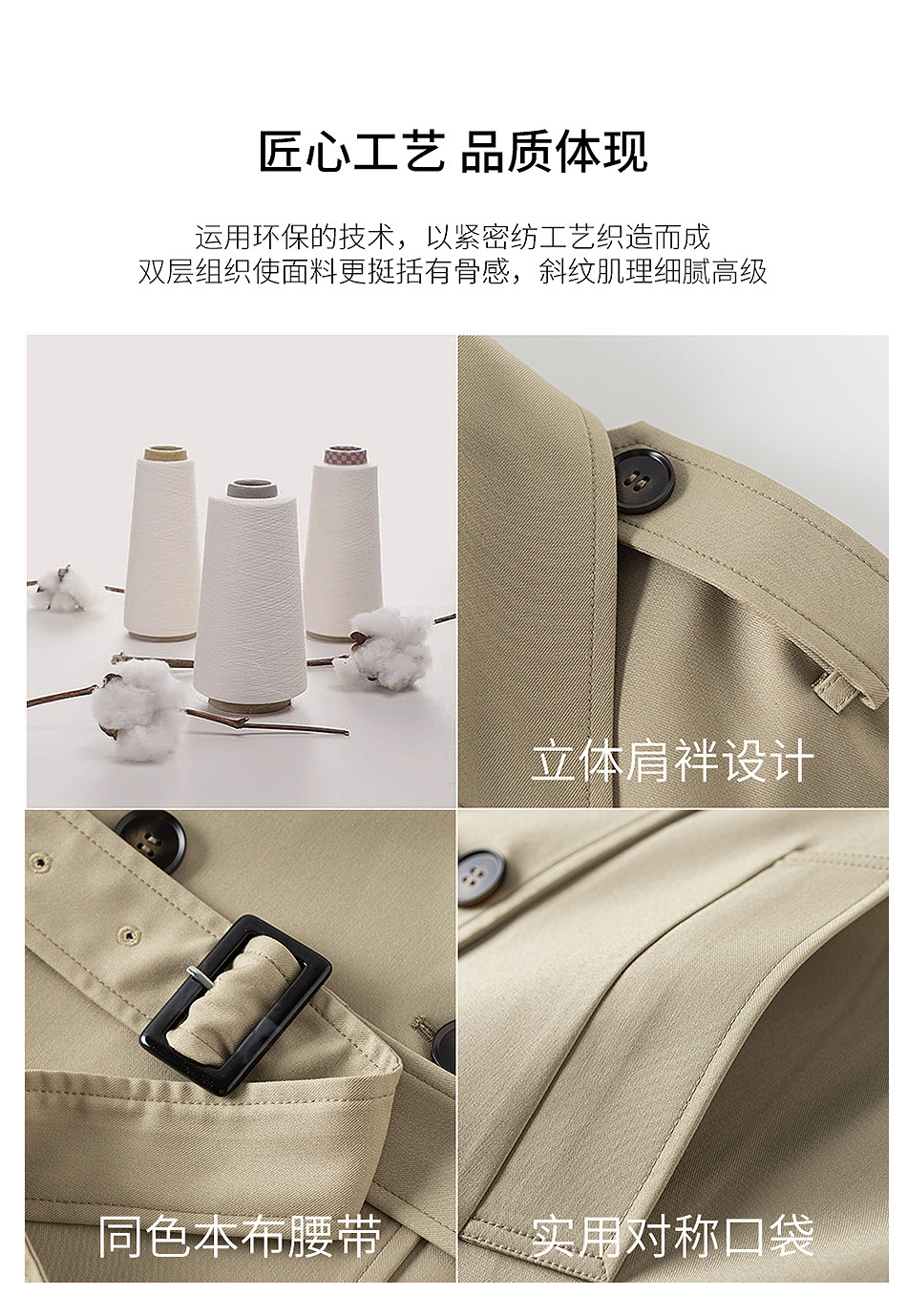 匠心工艺 品质体现

运用环保的技术，以紧密纺工艺织造而成
双层组织使面料更挺括有骨感，斜纹肌理细腻高级

立体肩袢设计

同色本布腰带

实用对称口袋