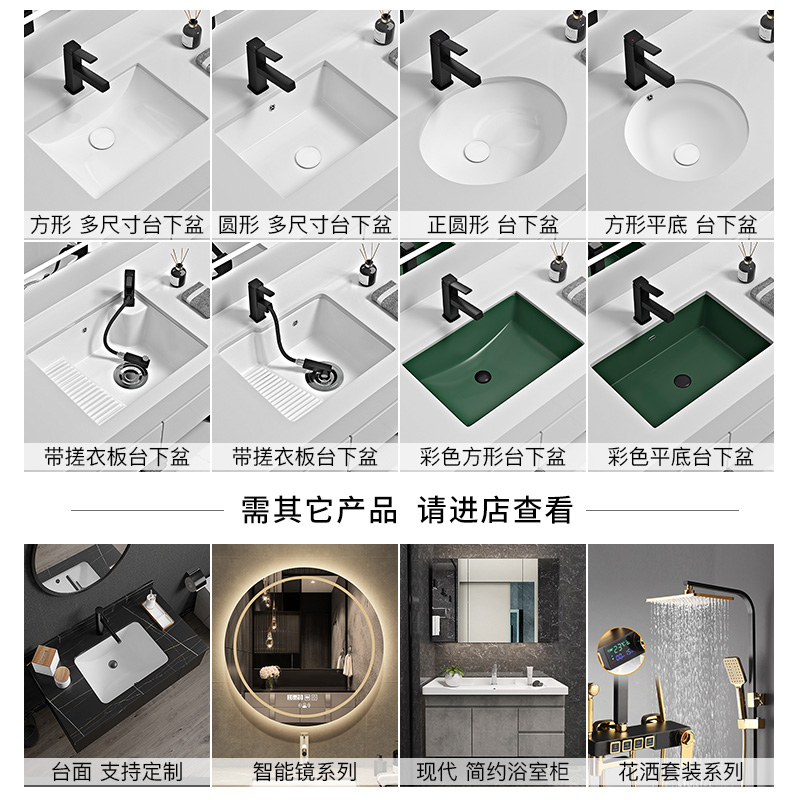 方形 多尺寸台下盆

圆形 多尺寸台下盆

正圆形 台下盆

方形平底 台下盆

带搓衣板台下盆

带搓衣板台下盆

彩色方形台下盆

彩色平底台下盆

需其它产品 请进店查看

台面 支持定制

智能镜系列

现代 简约浴室柜

花洒套装系列