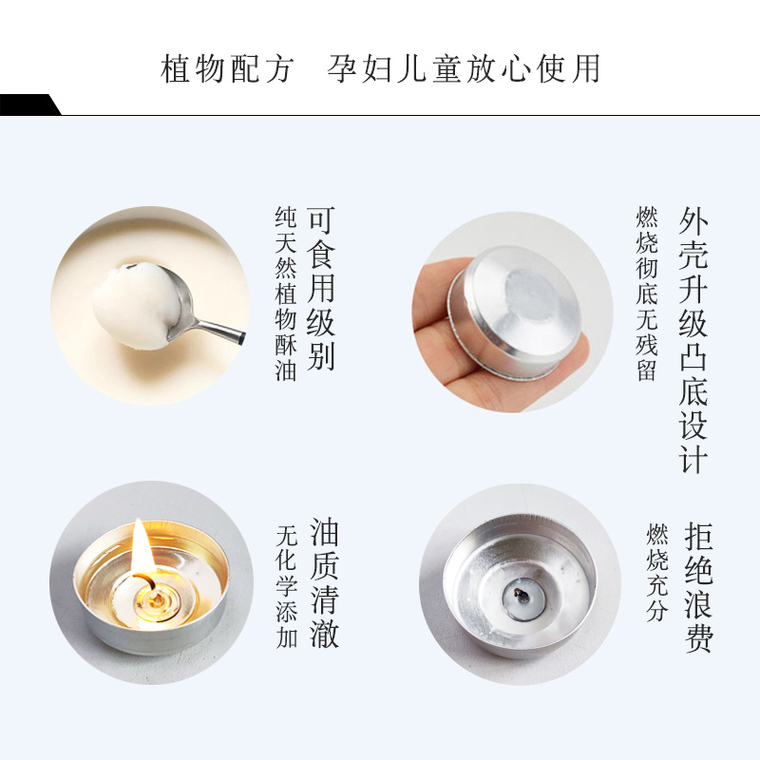 植物配方　孕妇儿童放心使用

可食用级别
纯天然植物酥油

外壳升级凸底设计
燃烧彻底无残留

油质清澈
无化学添加

拒绝浪费
燃烧充分