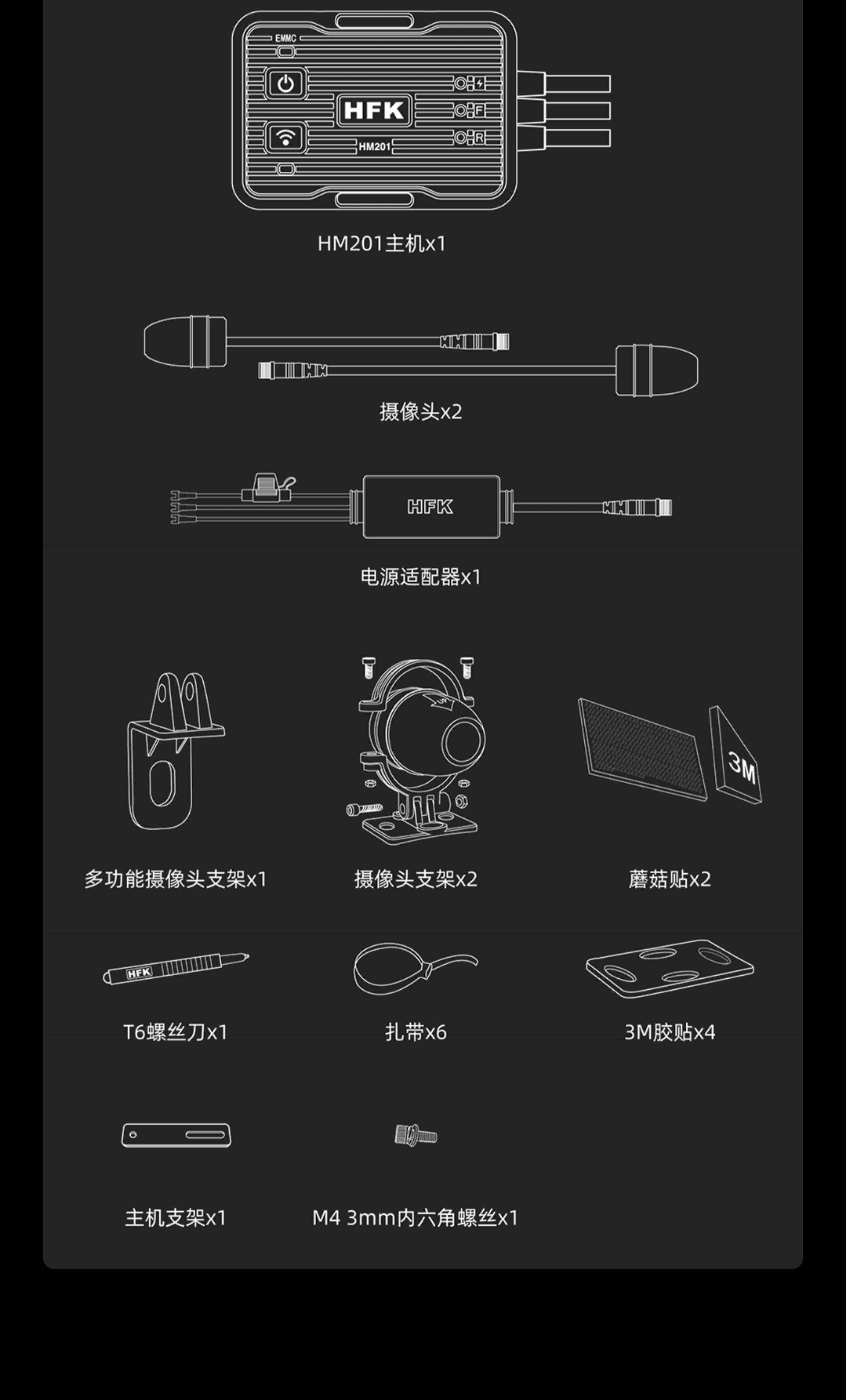 EMMC

HFK

HM201

F

R

HM201主机x1

摄像头x2

HFK

电源适配器x1

3M

多功能摄像头支架x1

摄像头支架x2

蘑菇贴x2

HFK

T6螺丝刀x1

扎带x6

3M胶贴x4

主机支架x1

M4 3mm内六角螺丝x1