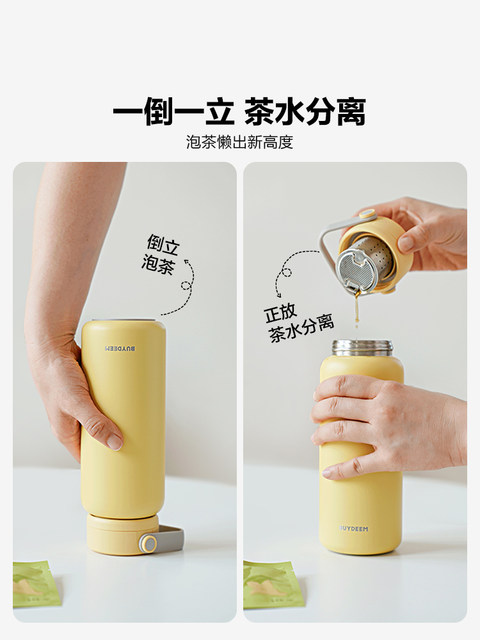 一倒一立 茶水分离

泡茶懒出新高度

倒立
泡茶

BUYDEEM

正放
茶水分离

BUYDEEM