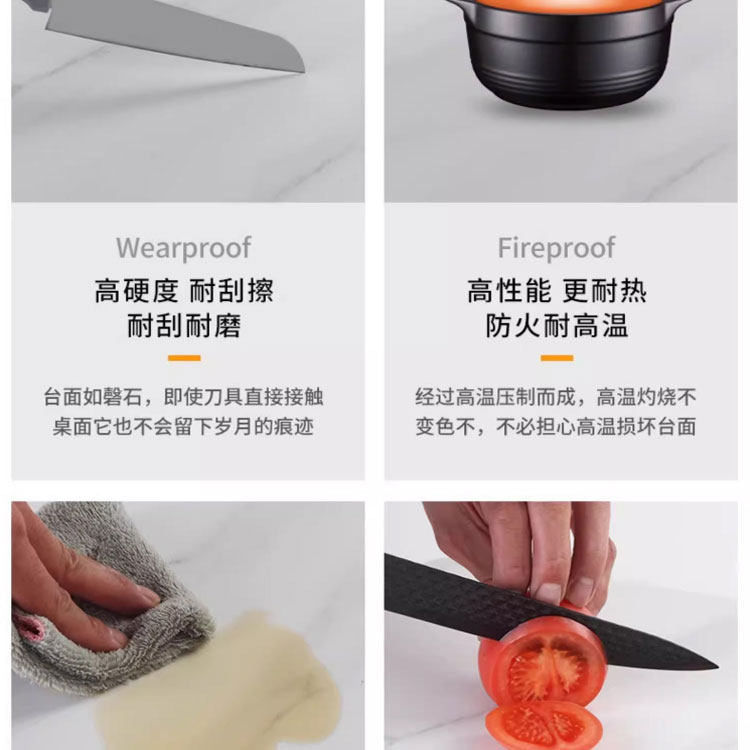 Wearproof
高硬度 耐刮擦
耐刮耐磨

台面如磐石，即使刀具直接接触桌面它也不会留下岁月的痕迹

Fireproof
高性能 更耐热
防火耐高温

经过高温压制而成，高温灼烧不变色不，不必担心高温损坏台面