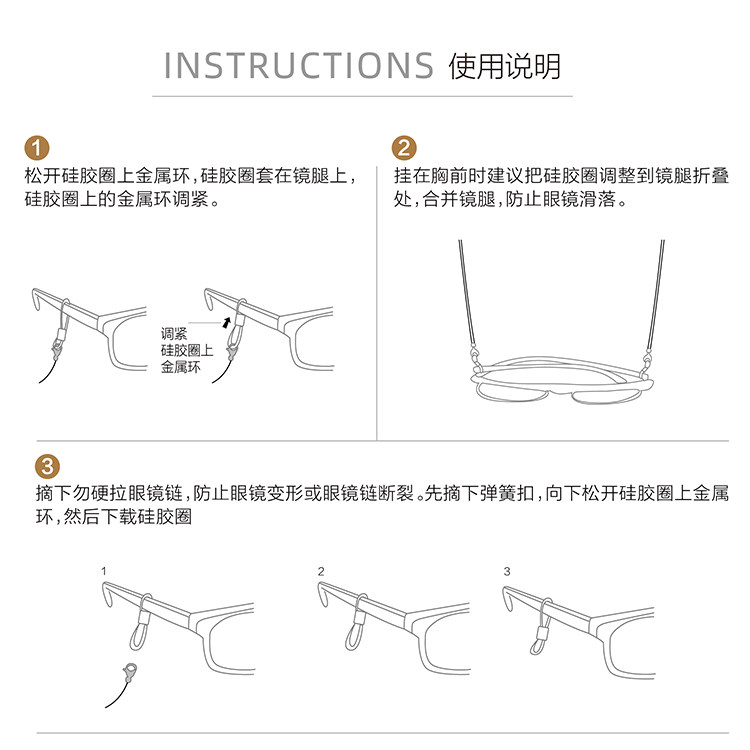 INSTRUCTIONS 使用说明

1
松开硅胶圈上金属环，硅胶圈套在镜腿上，硅胶圈上的金属环调紧。

调紧
硅胶圈上
金属环

2
挂在胸前时建议把硅胶圈调整到镜腿折叠处，合并镜腿，防止眼镜滑落。

3
摘下勿硬拉眼镜链，防止眼镜变形或眼镜链断裂。先摘下弹簧扣，向下松开硅胶圈上金属环，然后下载硅胶圈

1

2

3