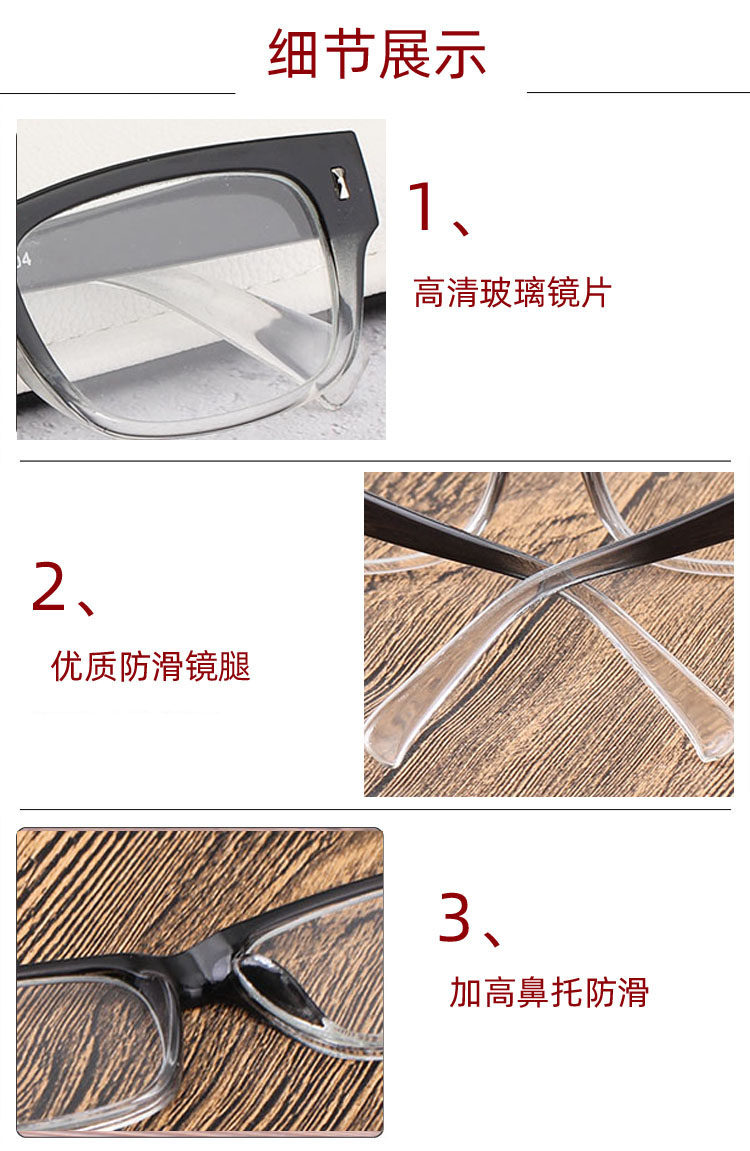 细节展示

1、

高清玻璃镜片

2、

优质防滑镜腿

3、

加高鼻托防滑