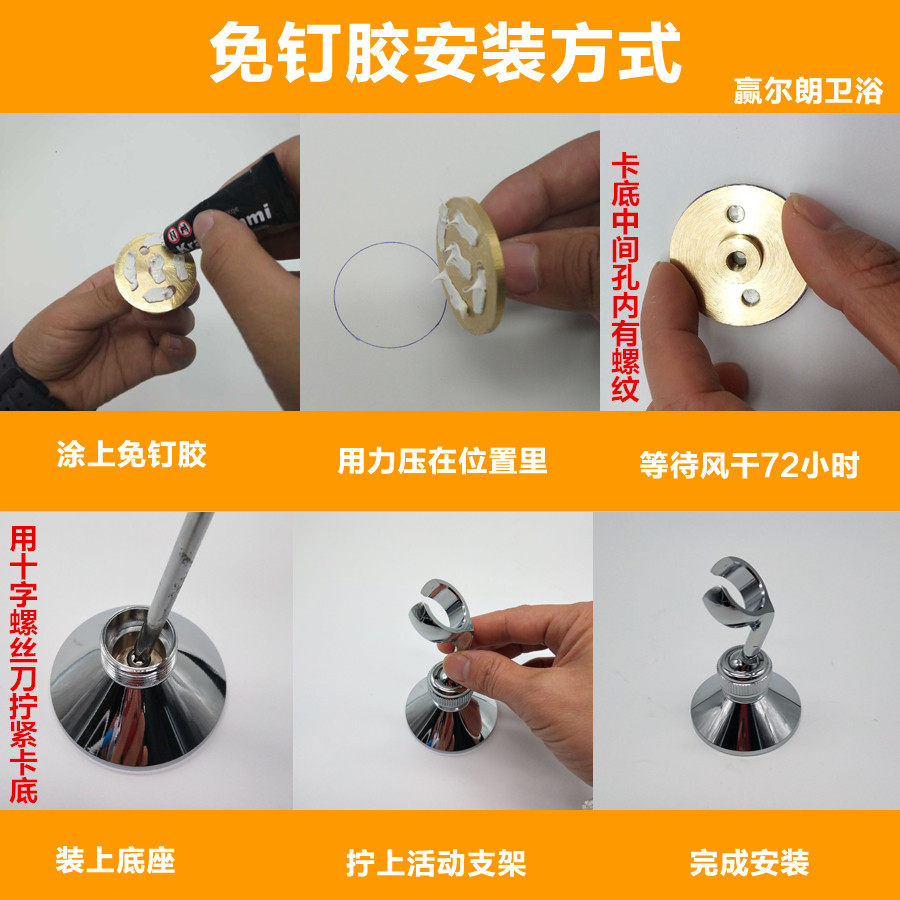 免钉胶安装方式

赢尔朗卫浴

卡底中间孔内有螺纹

涂上免钉胶

用力压在位置里

等待风干72小时

用十字螺丝刀拧紧卡底

装上底座

拧上活动支架

完成安装