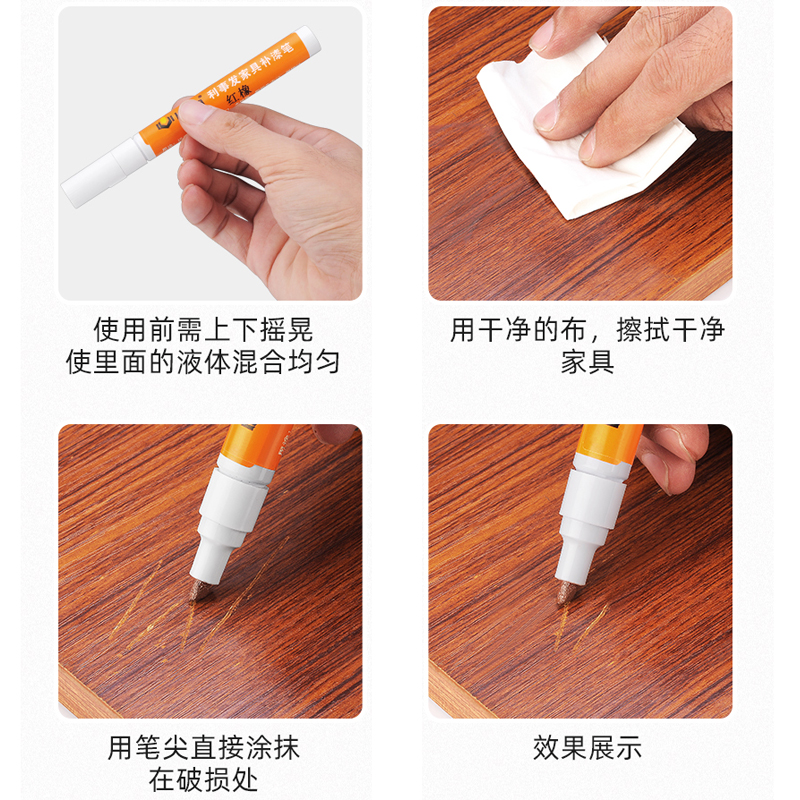 利事发家具补漆笔
红橡

使用前需上下摇晃
使里面的液体混合均匀

用干净的布，擦拭干净
家具

用笔尖直接涂抹
在破损处

效果展示