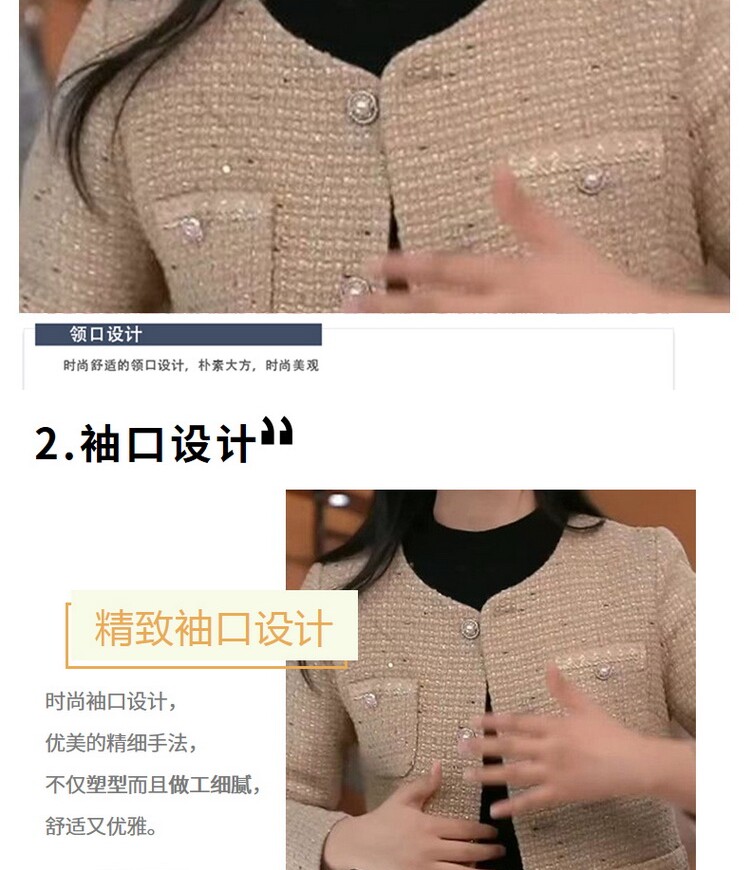 领口设计

时尚舒适的领口设计，朴素大方，时尚美观

2.袖口设计"

精致袖口设计

时尚袖口设计，
优美的精细手法，
不仅塑型而且做工细腻，
舒适又优雅。