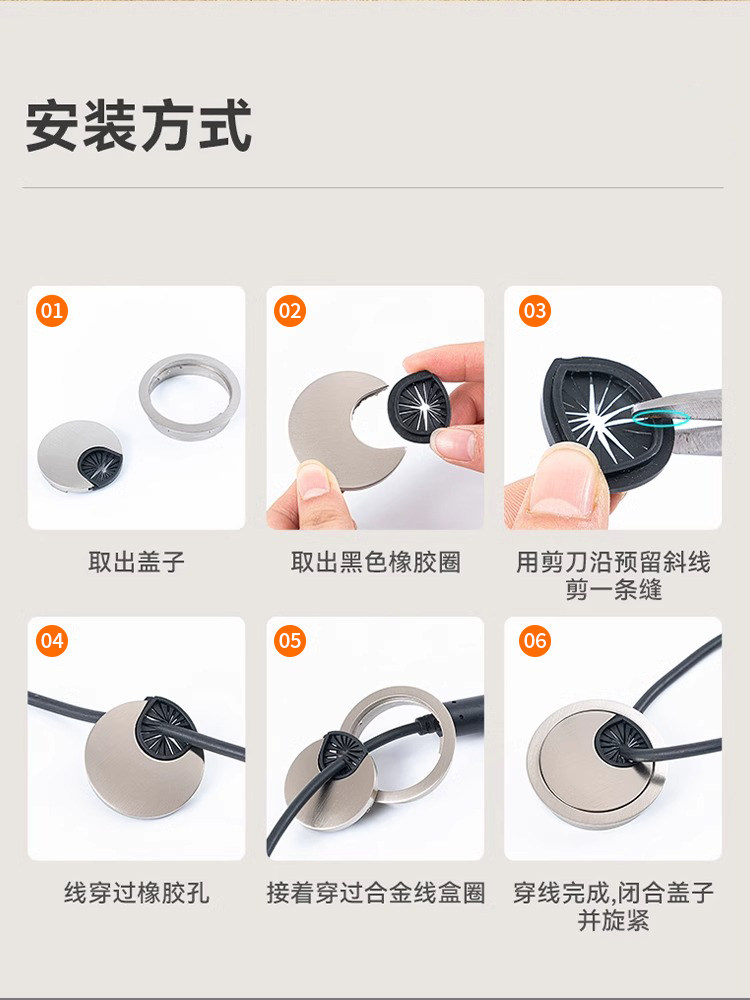 安装方式

01
取出盖子

02
取出黑色橡胶圈

03
用剪刀沿预留斜线剪一条缝

04
线穿过橡胶孔

05
接着穿过合金线盒圈

06
穿线完成,闭合盖子并旋紧