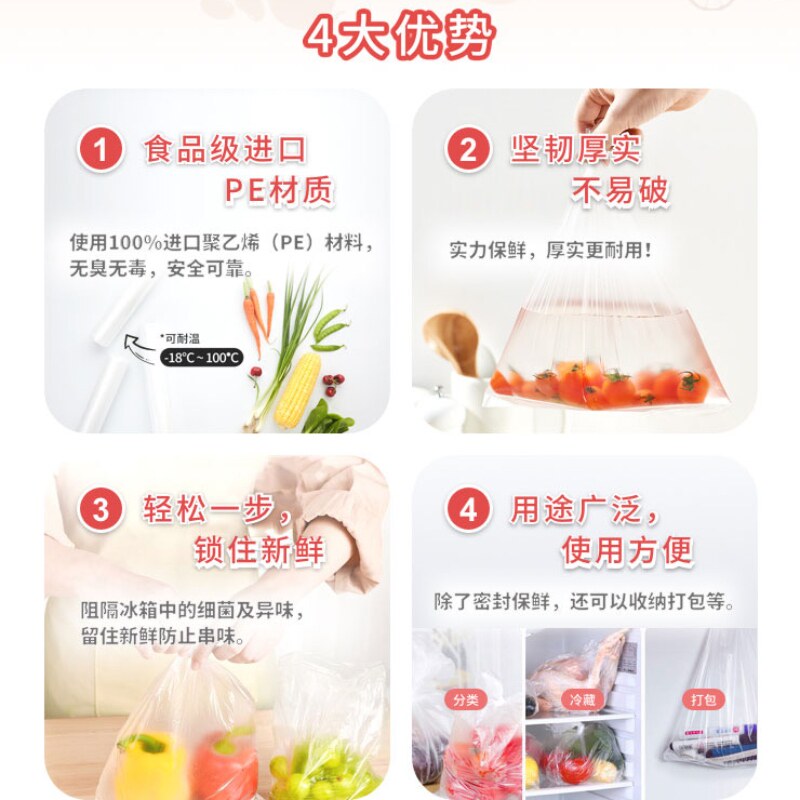 4大优势

1 食品级进口 PE材质

使用100%进口聚乙烯（PE）材料，无臭无毒，安全可靠。

*可耐温
-18°C ~ 100°C

2 坚韧厚实 不易破

实力保鲜，厚实更耐用！

3 轻松一步，锁住新鲜

阻隔冰箱中的细菌及异味，留住新鲜防止串味。

4 用途广泛，使用方便

除了密封保鲜，还可以收纳打包等。

分类

冷藏

打包