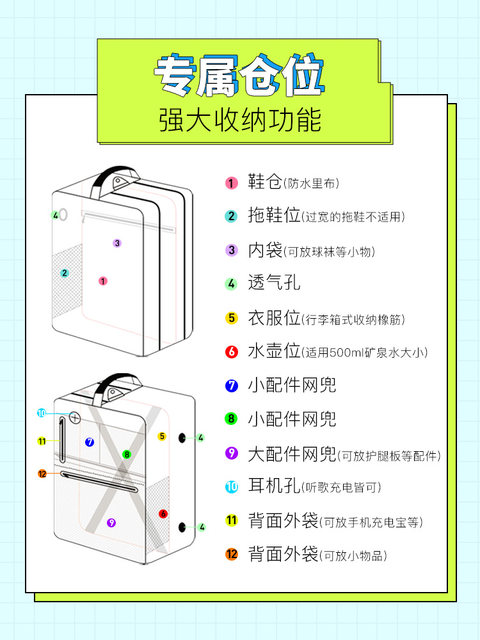 专属仓位
强大收纳功能

4
3
2
1

10
11
7
8
5
4
12
9
6
4

1 鞋仓(防水里布)
2 拖鞋位(过宽的拖鞋不适用)
3 内袋(可放球袜等小物)
4 透气孔
5 衣服位(行李箱式收纳橡筋)
6 水壶位(适用500ml矿泉水大小)
7 小配件网兜
8 小配件网兜
9 大配件网兜(可放护腿板等配件)
10 耳机孔(听歌充电皆可)
11 背面外袋(可放手机充电宝等)
12 背面外袋(可放小物品)