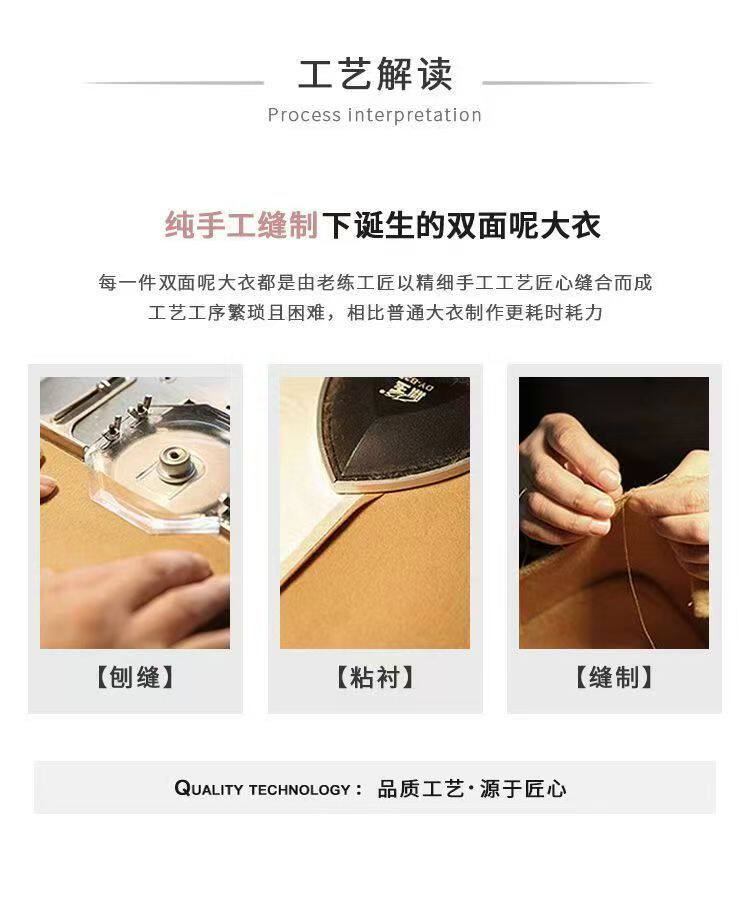 工艺解读

Process interpretation

纯手工缝制下诞生的双面呢大衣

每一件双面呢大衣都是由老练工匠以精细手工工艺匠心缝合而成
工艺工序繁琐且困难，相比普通大衣制作更耗时耗力

【刨缝】

【粘衬】

【缝制】

QUALITY TECHNOLOGY： 品质工艺·源于匠心