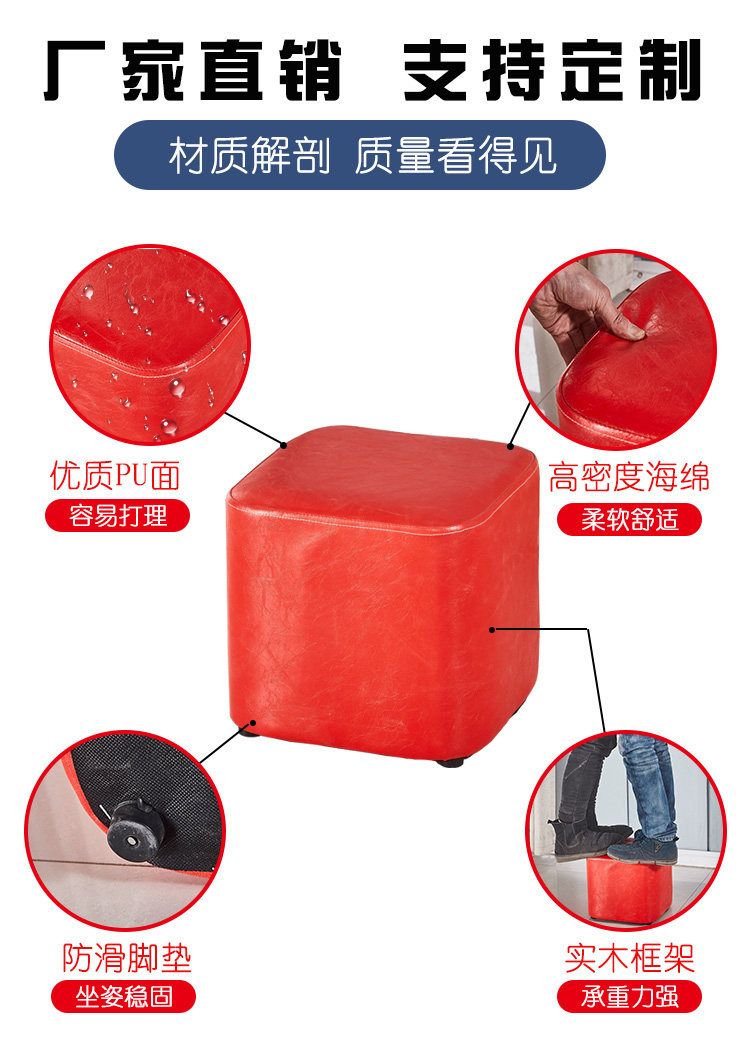 厂家直销 支持定制

材质解剖 质量看得见

优质PU面
容易打理

高密度海绵
柔软舒适

防滑脚垫
坐姿稳固

实木框架
承重力强