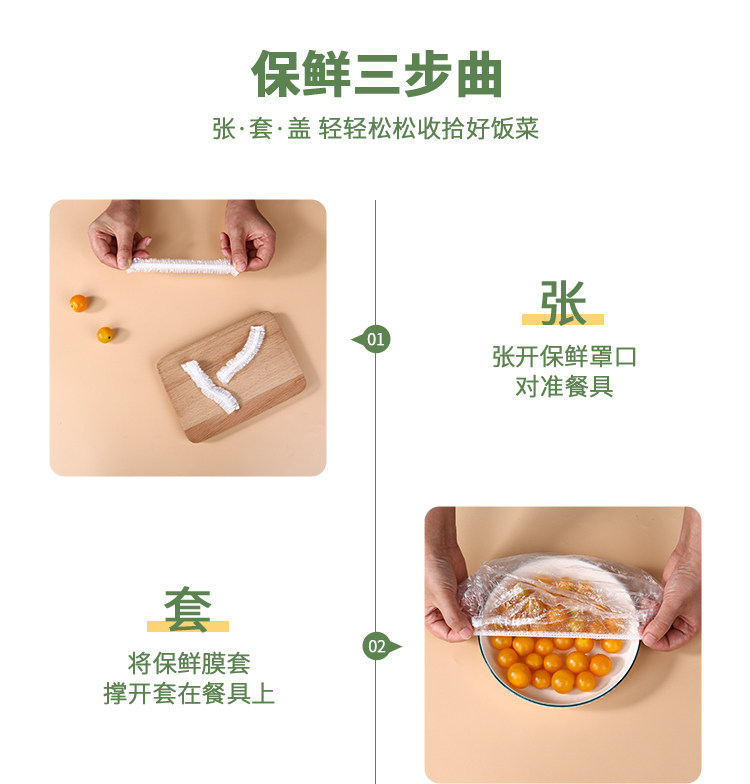 保鲜三步曲

张·套·盖 轻轻松松收拾好饭菜

01

张

张开保鲜罩口
对准餐具

套

将保鲜膜套
撑开套在餐具上

02