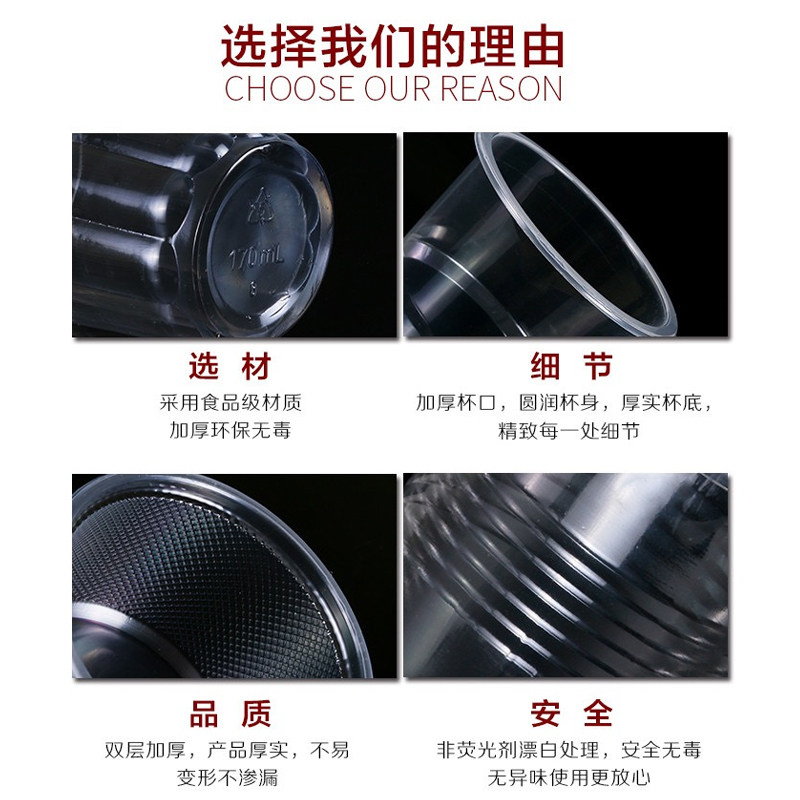 选择我们的理由
CHOOSE OUR REASON

170mL

选 材
采用食品级材质
加厚环保无毒

细 节
加厚杯口，圆润杯身，厚实杯底，
精致每一处细节

品 质
双层加厚，产品厚实，不易
变形不渗漏

安 全
非荧光剂漂白处理，安全无毒
无异味使用更放心