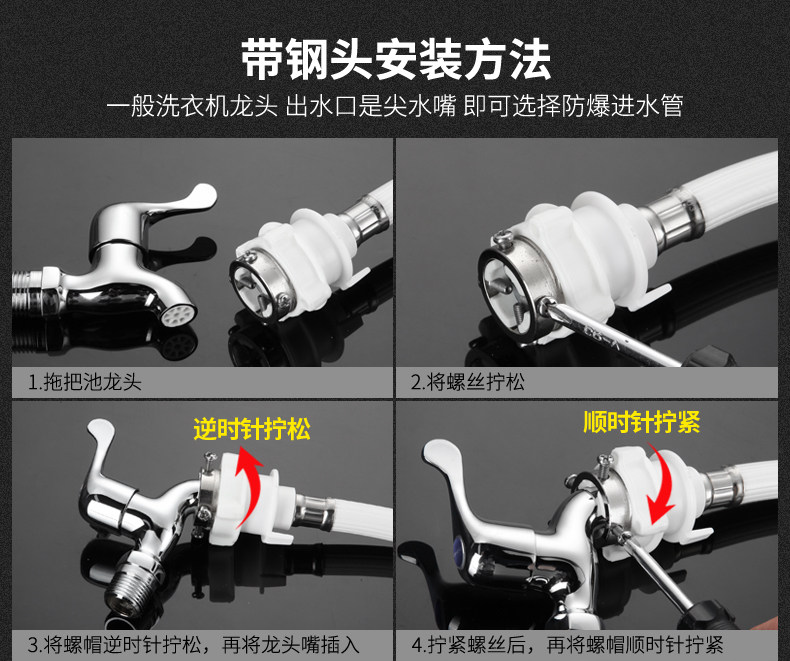 带钢头安装方法

一般洗衣机龙头 出水口是尖水嘴 即可选择防爆进水管

1.拖把池龙头

2.将螺丝拧松

逆时针拧松

3.将螺帽逆时针拧松，再将龙头嘴插入

顺时针拧紧

4.拧紧螺丝后，再将螺帽顺时针拧紧