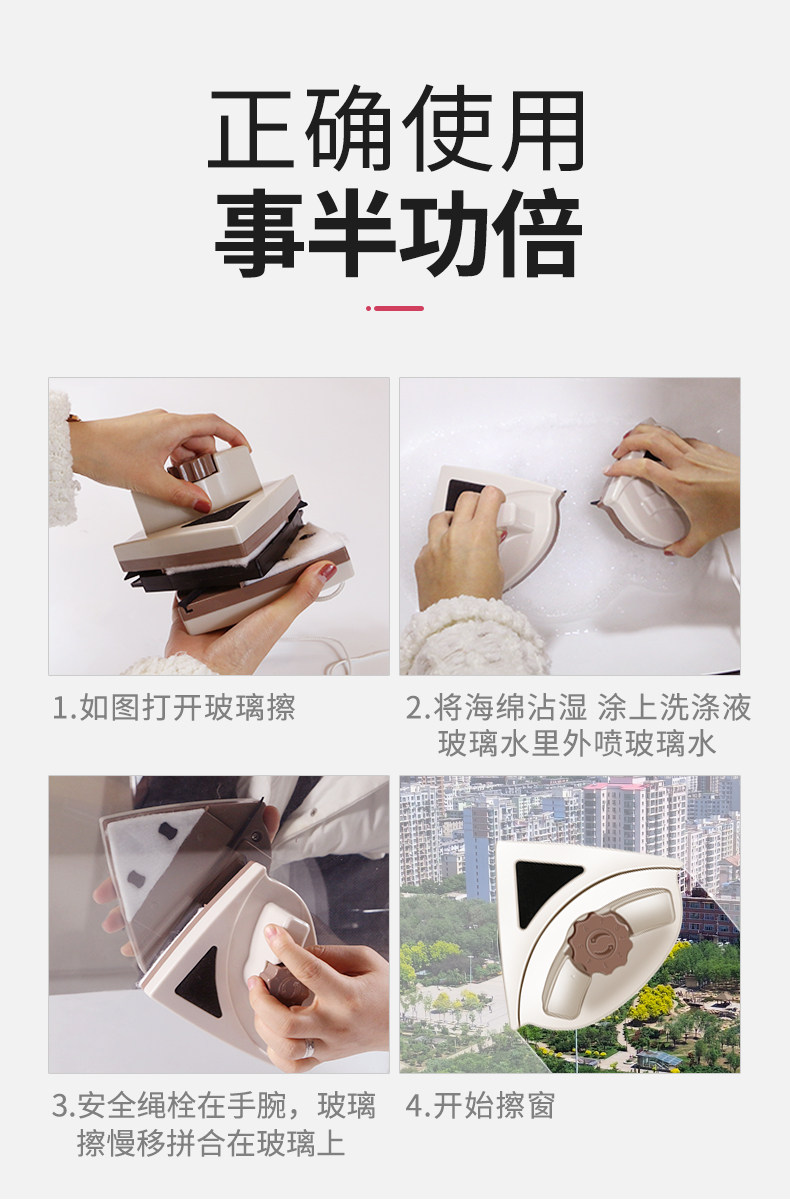 正确使用
事半功倍

1.如图打开玻璃擦

2.将海绵沾湿 涂上洗涤液 玻璃水里外喷玻璃水

3.安全绳栓在手腕，玻璃擦慢移拼合在玻璃上

4.开始擦窗