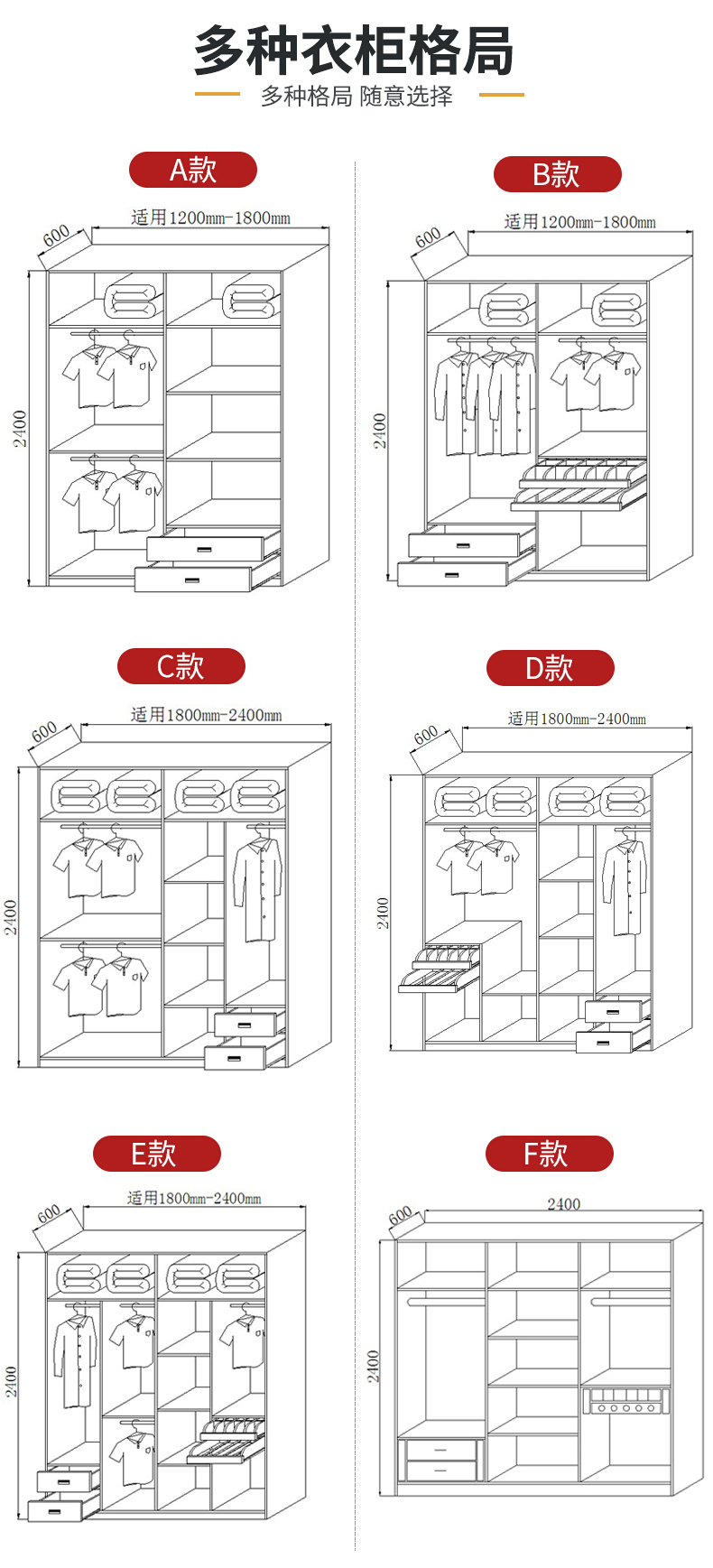 多种衣柜格局

多种格局 随意选择

A款

600

适用1200mm-1800mm

2400

B款

600

适用1200mm-1800mm

2400

C款

600

适用1800mm-2400mm

2400

D款

600

适用1800mm-2400mm

2400

E款

600

适用1800mm-2400mm

2400

F款

600

2400

2400