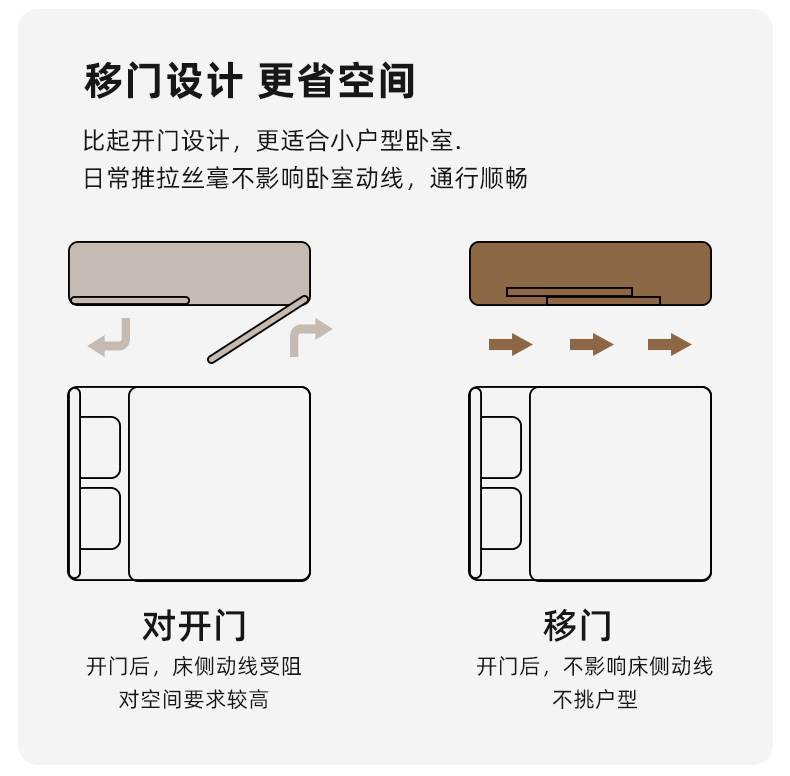 移门设计 更省空间

比起开门设计，更适合小户型卧室.
日常推拉丝毫不影响卧室动线，通行顺畅

对开门
开门后，床侧动线受阻
对空间要求较高

移门
开门后，不影响床侧动线
不挑户型